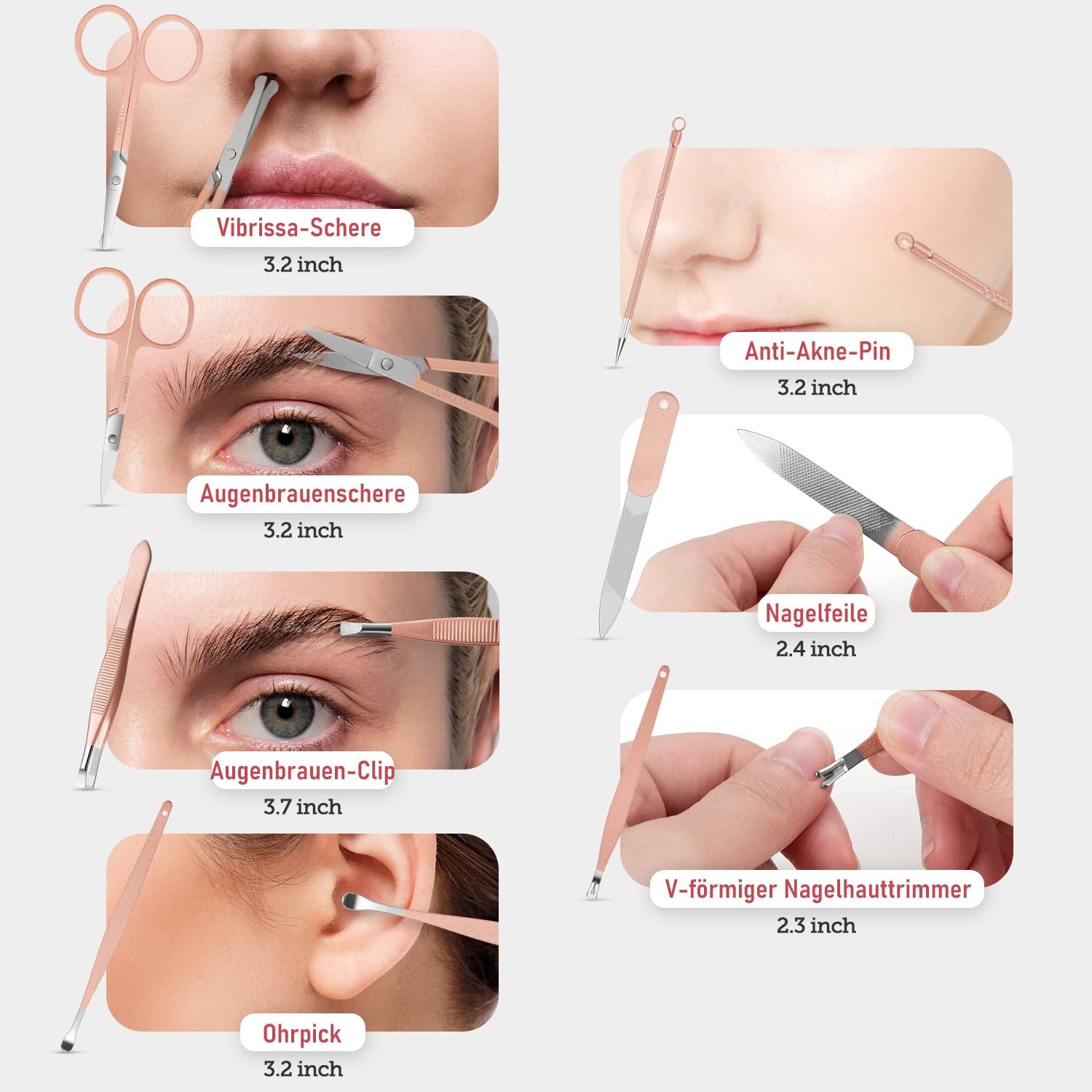 Vibrissa-Schere
3.2 inch

Augenbrauenschere
3.2 inch

Augenbrauen-Clip
3.7 inch

Ohrpick
3.2 inch

Anti-Akne-Pin
3.2 inch

Nagelfeile
2.4 inch

V-förmiger Nagelhauttrimmer
2.3 inch