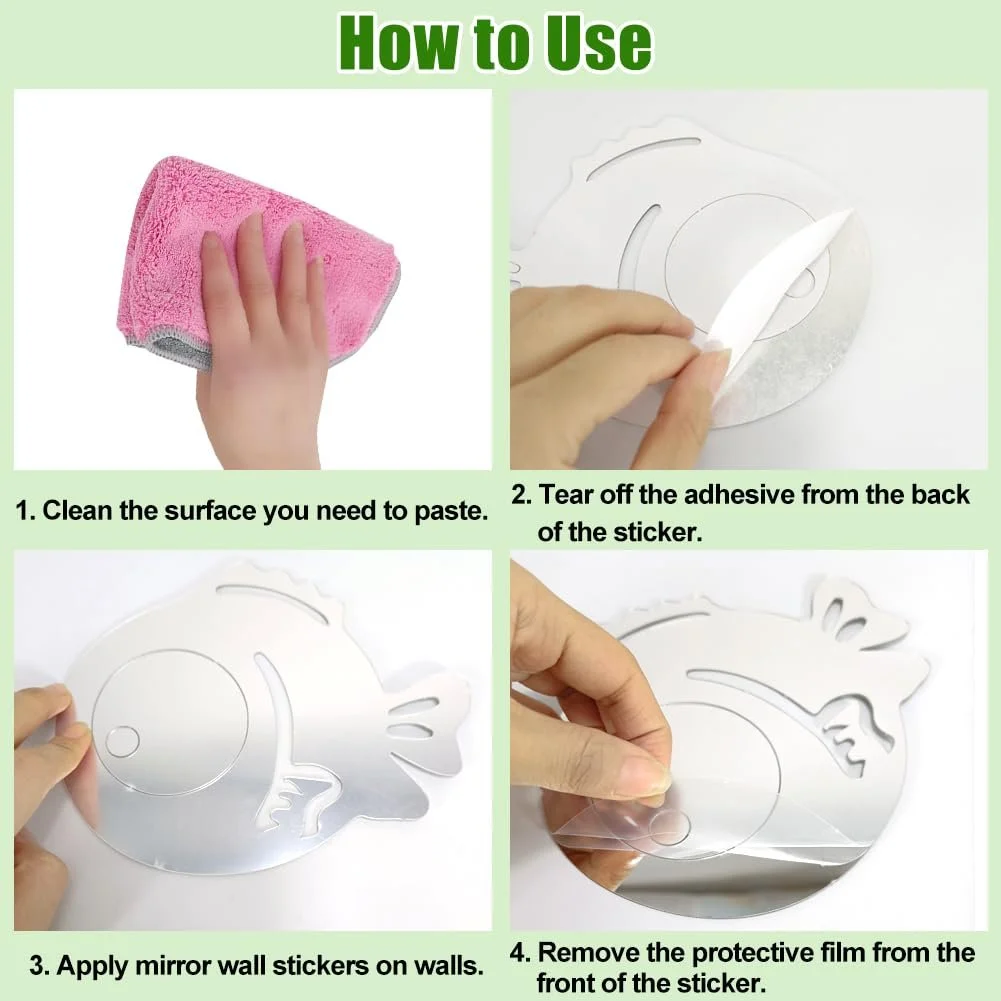 How to Use

1. Clean the surface you need to paste.

2. Tear off the adhesive from the back of the sticker.

3. Apply mirror wall stickers on walls.

4. Remove the protective film from the front of the sticker.