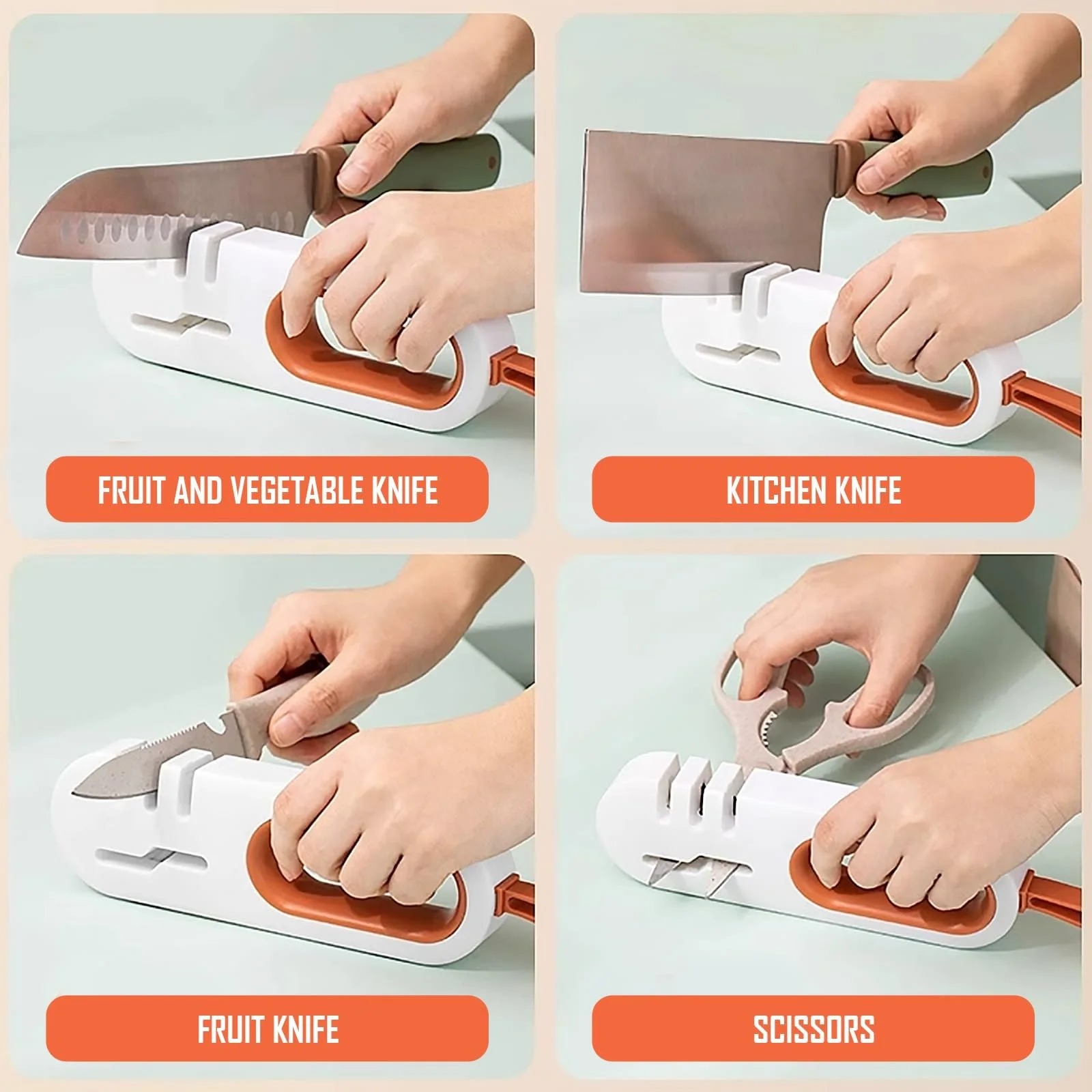 FRUIT AND VEGETABLE KNIFE

KITCHEN KNIFE

FRUIT KNIFE

SCISSORS