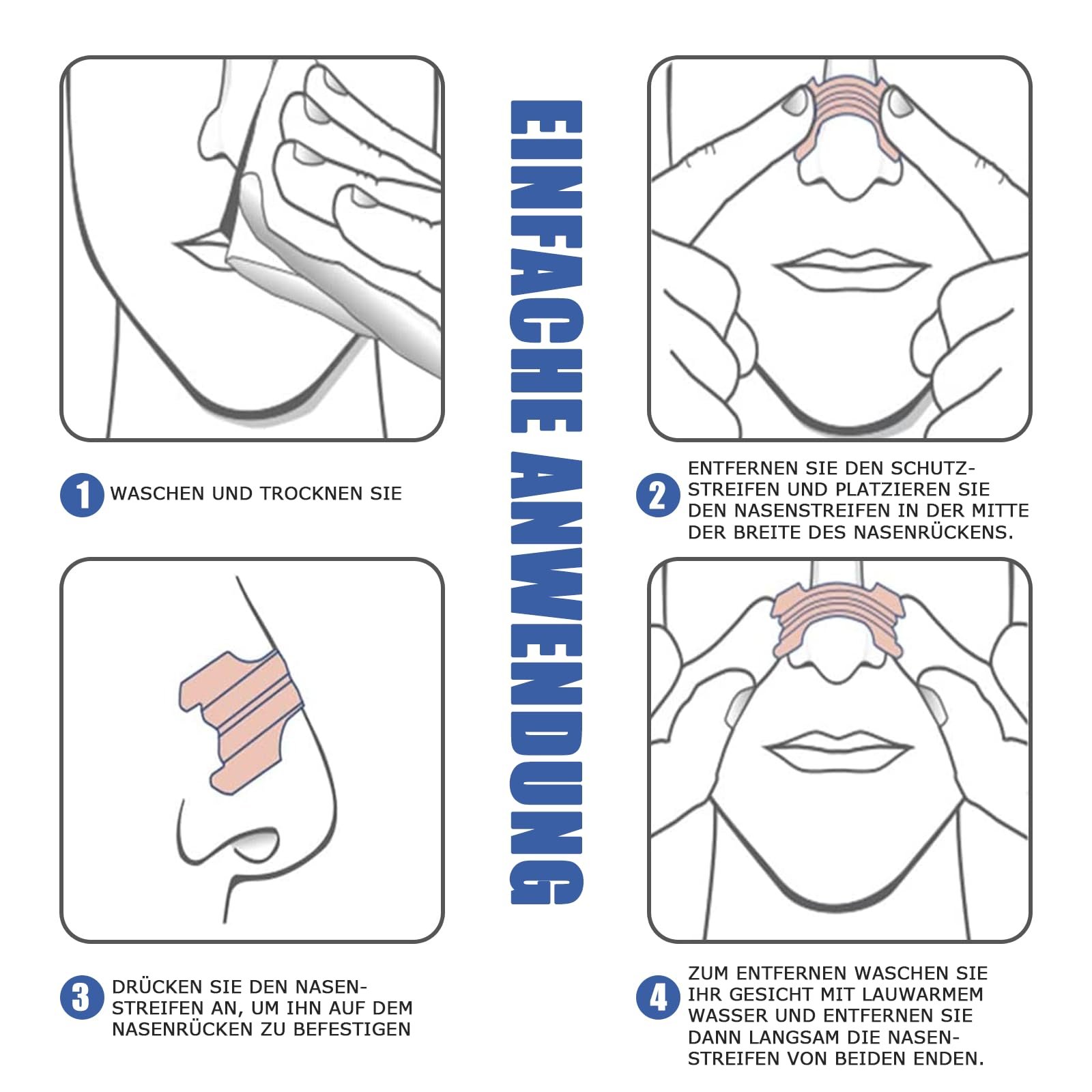 EINFACHE ANWENDUNG

1 WASCHEN UND TROCKNEN SIE

2 ENTFERNEN SIE DEN SCHUTZSTREIFEN UND PLATZIEREN SIE DEN NASENSTREIFEN IN DER MITTE DER BREITE DES NASENRÜCKENS.

3 DRÜCKEN SIE DEN NASENSTREIFEN AN, UM IHN AUF DEM NASENRÜCKEN ZU BEFESTIGEN

4 ZUM ENTFERNEN WASCHEN SIE IHR GESICHT MIT LAUWARMEM WASSER UND ENTFERNEN SIE DANN LANGSAM DIE NASENSTREIFEN VON BEIDEN ENDEN.