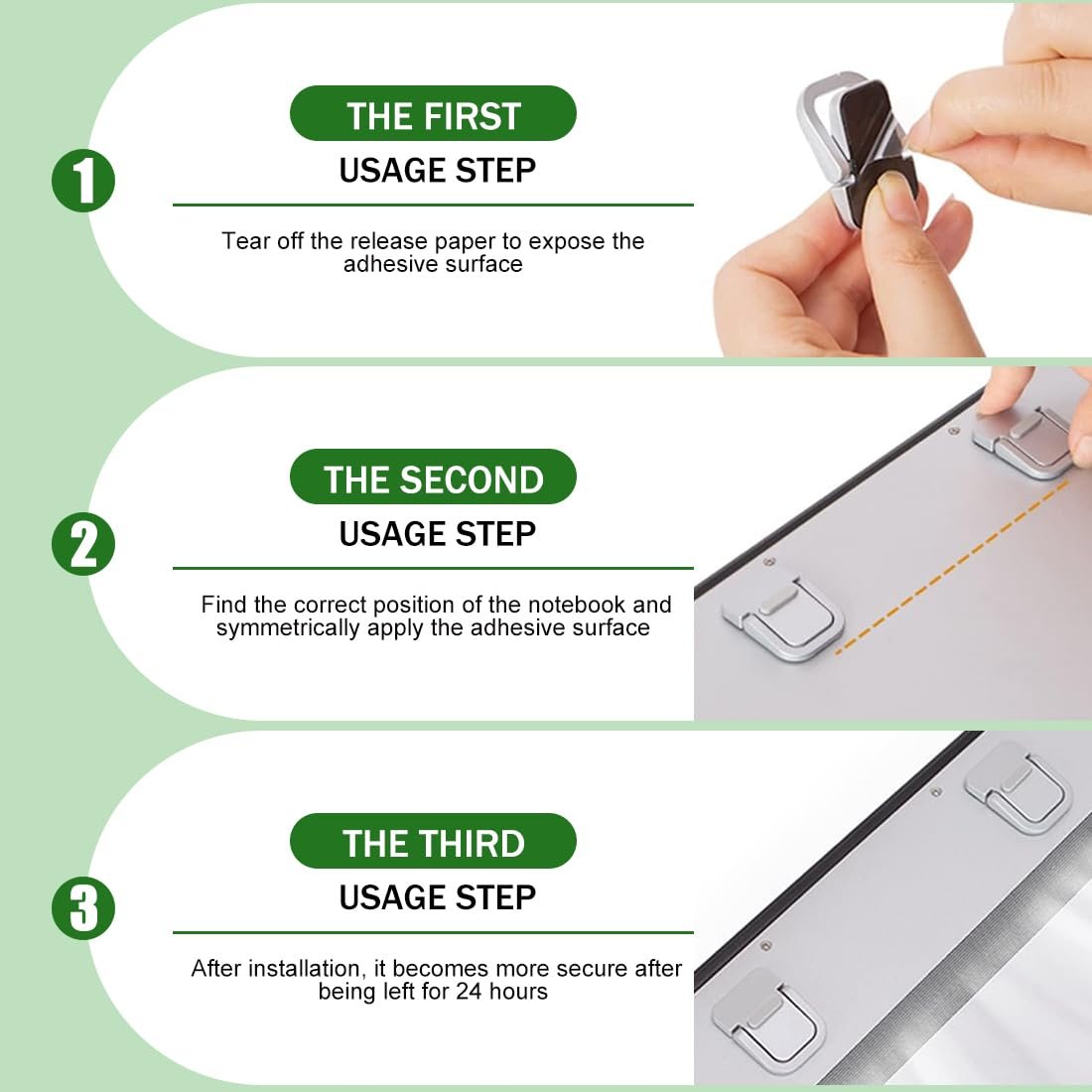 1

THE FIRST

USAGE STEP

Tear off the release paper to expose the adhesive surface

2

THE SECOND

USAGE STEP

Find the correct position of the notebook and symmetrically apply the adhesive surface

3

THE THIRD

USAGE STEP

After installation, it becomes more secure after being left for 24 hours