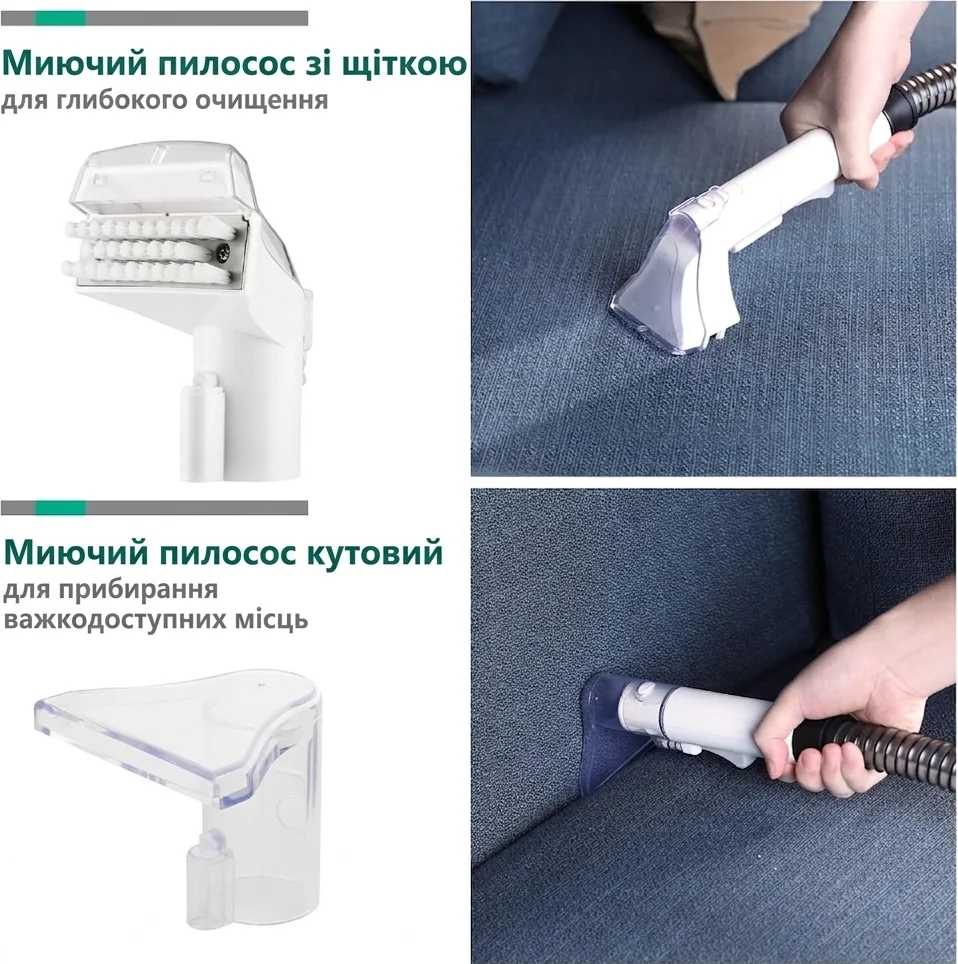 Миючий пилосос зі щіткою
для глибокого очищення

Миючий пилосос кутовий
для прибирання
важкодоступних місць