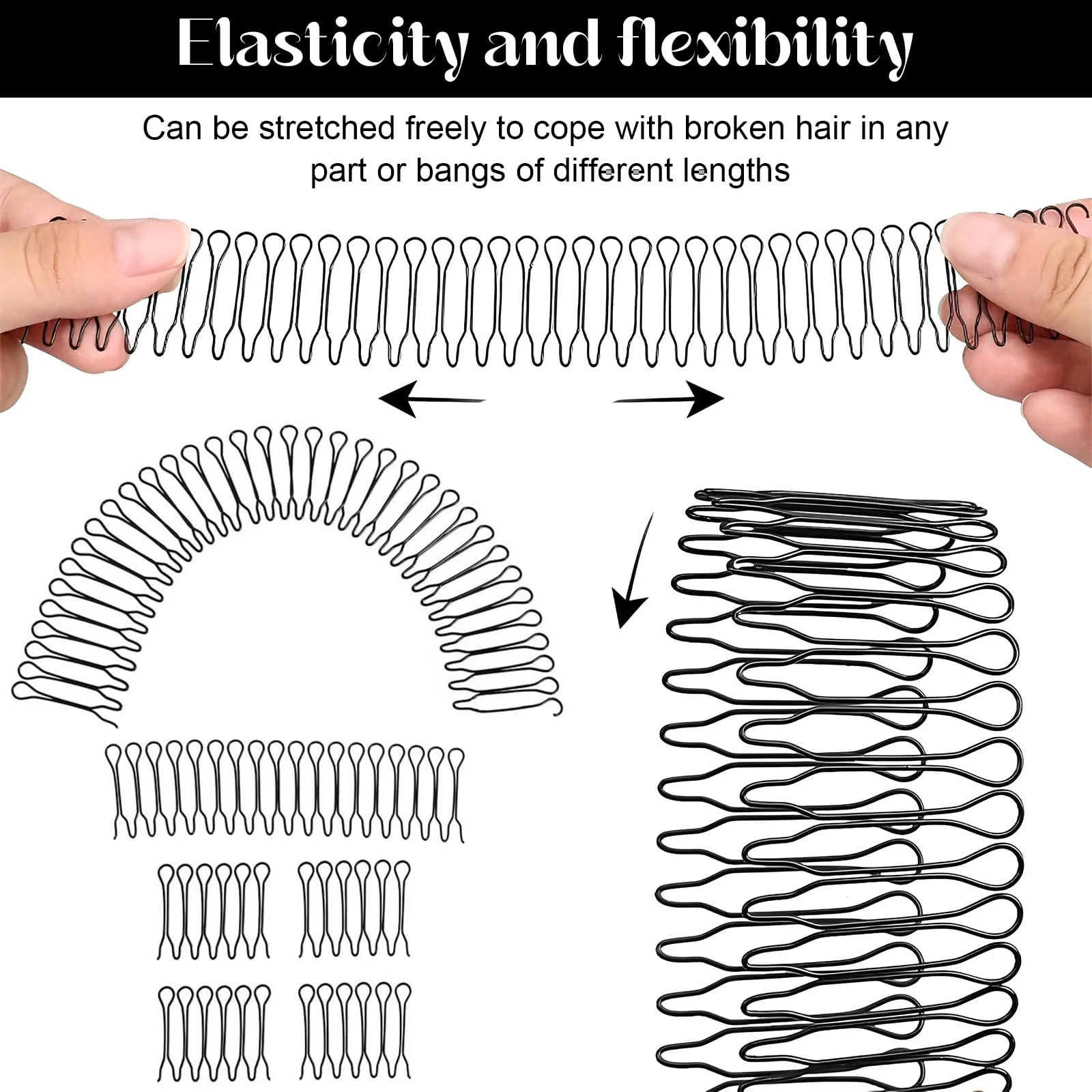 Elasticity and flexibility

Can be stretched freely to cope with broken hair in any part or bangs of different lengths