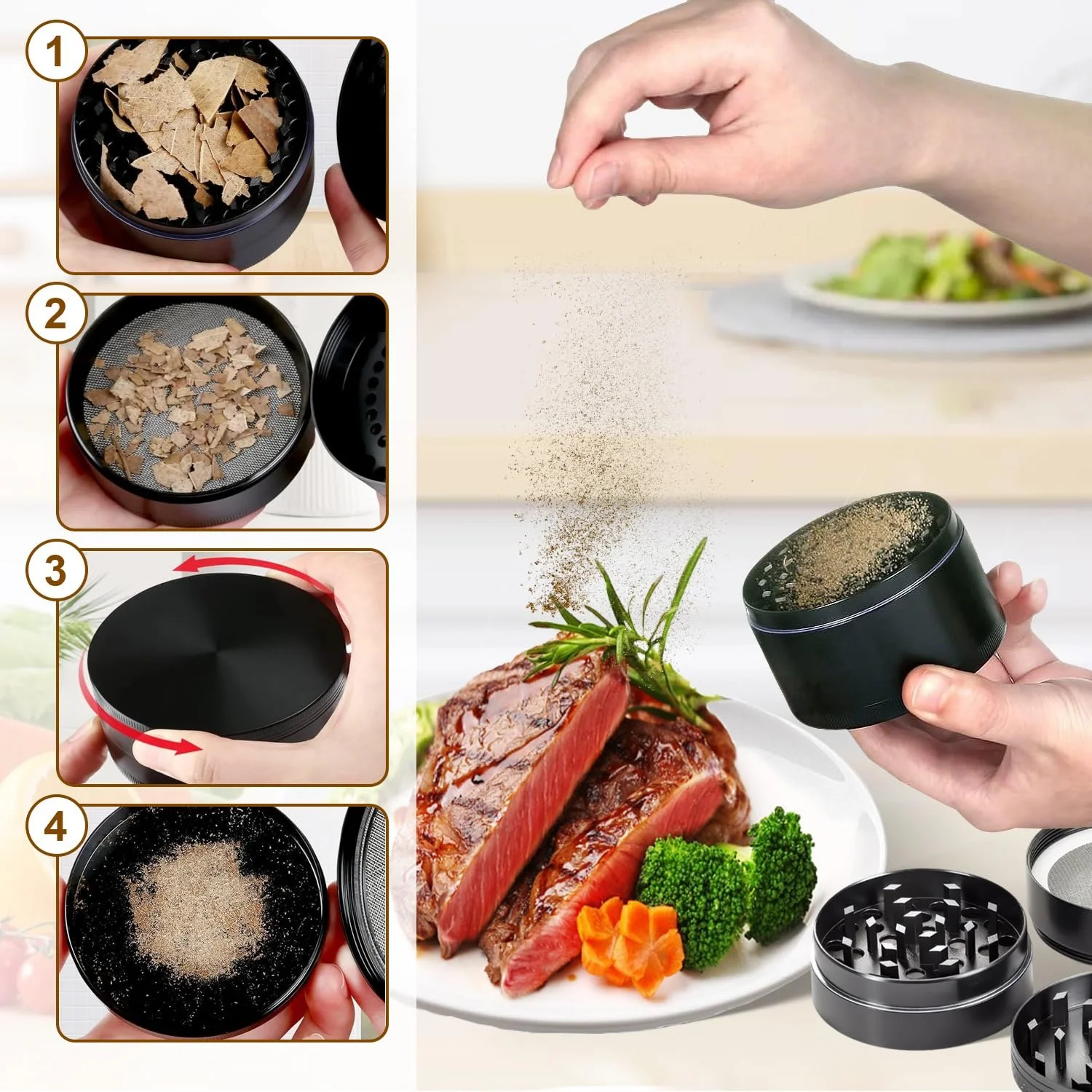 1
2
3
4