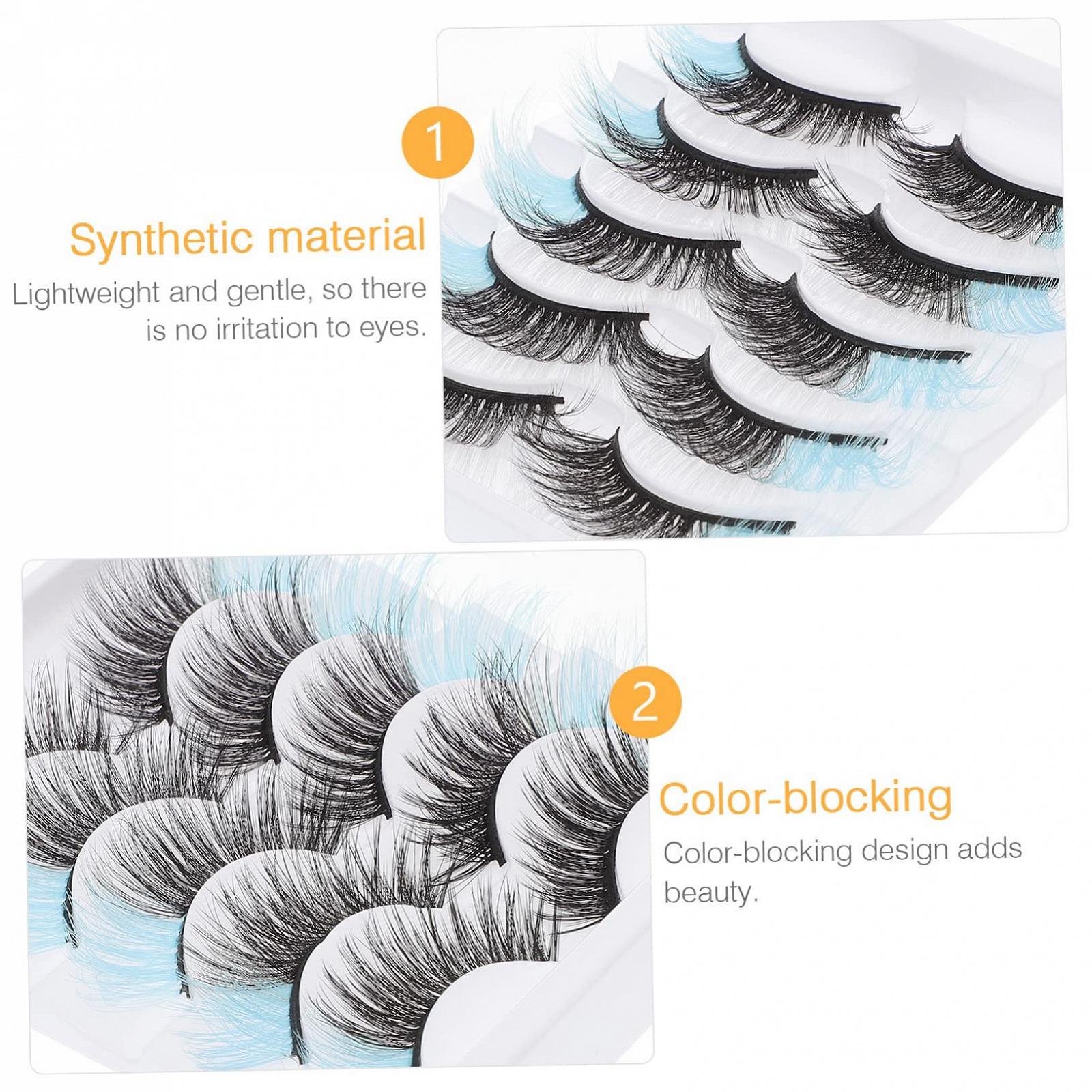 1

Synthetic material

Lightweight and gentle, so there is no irritation to eyes.

2

Color-blocking

Color-blocking design adds beauty.