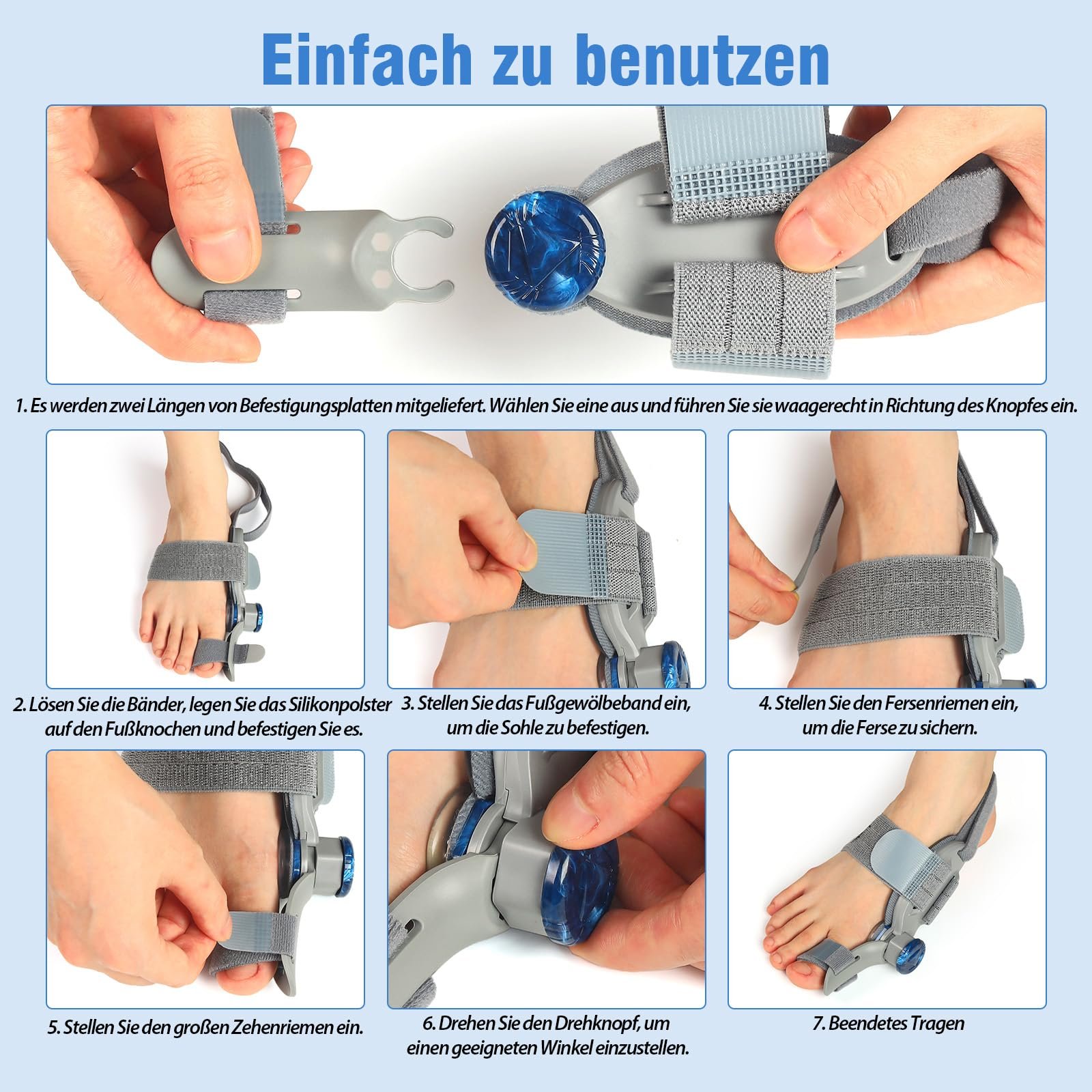 Einfach zu benutzen

1. Es werden zwei Längen von Befestigungsplatten mitgeliefert. Wählen Sie eine aus und führen Sie sie waagerecht in Richtung des Knopfes ein.

2. Lösen Sie die Bänder, legen Sie das Silikonpolster auf den Fußknochen und befestigen Sie es.

3. Stellen Sie das Fußgewölbeband ein, um die Sohle zu befestigen.

4. Stellen Sie den Fersenriemen ein, um die Ferse zu sichern.

5. Stellen Sie den großen Zehenriemen ein.

6. Drehen Sie den Drehknopf, um einen geeigneten Winkel einzustellen.

7. Beendetes Tragen