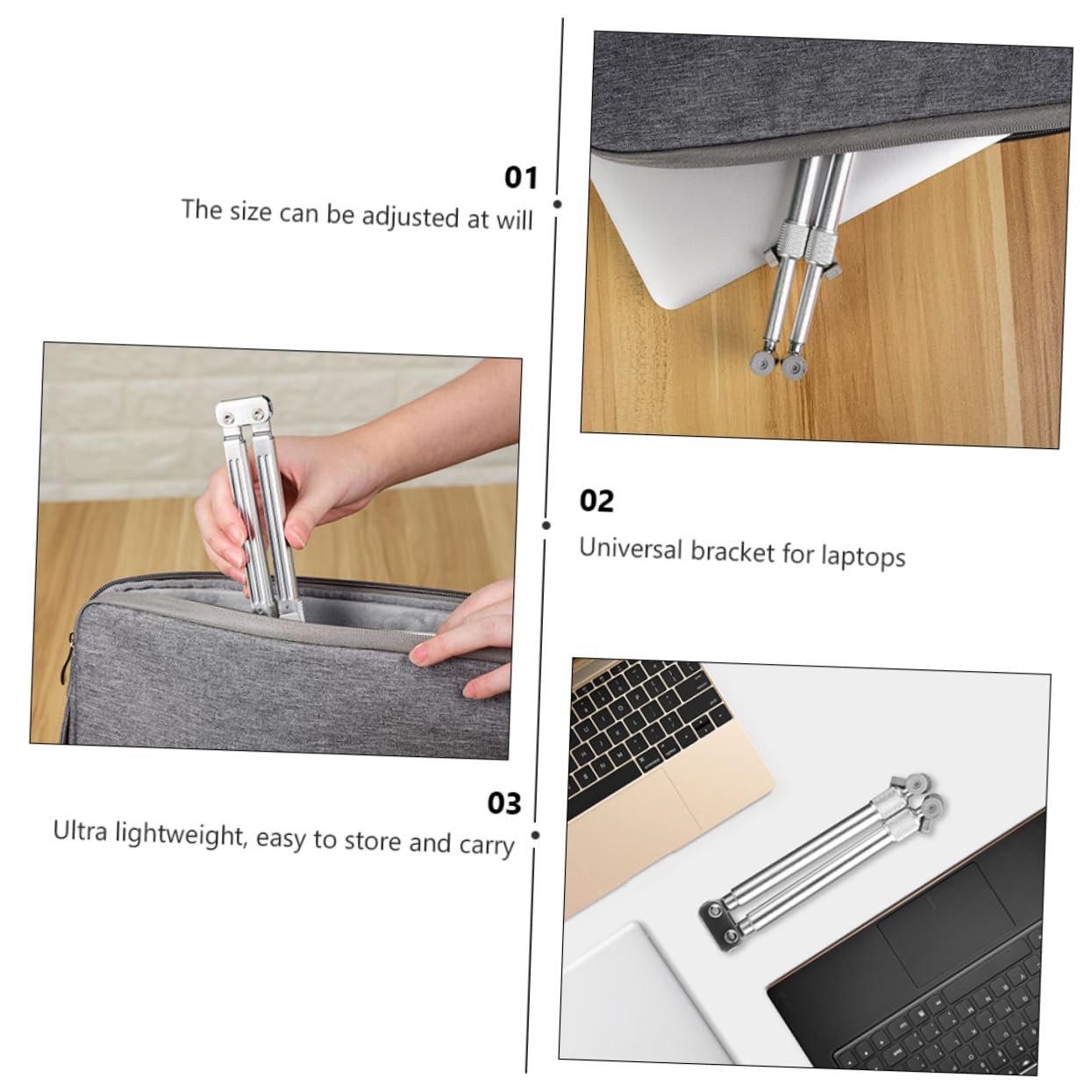 01
The size can be adjusted at will

02
Universal bracket for laptops

03
Ultra lightweight, easy to store and carry