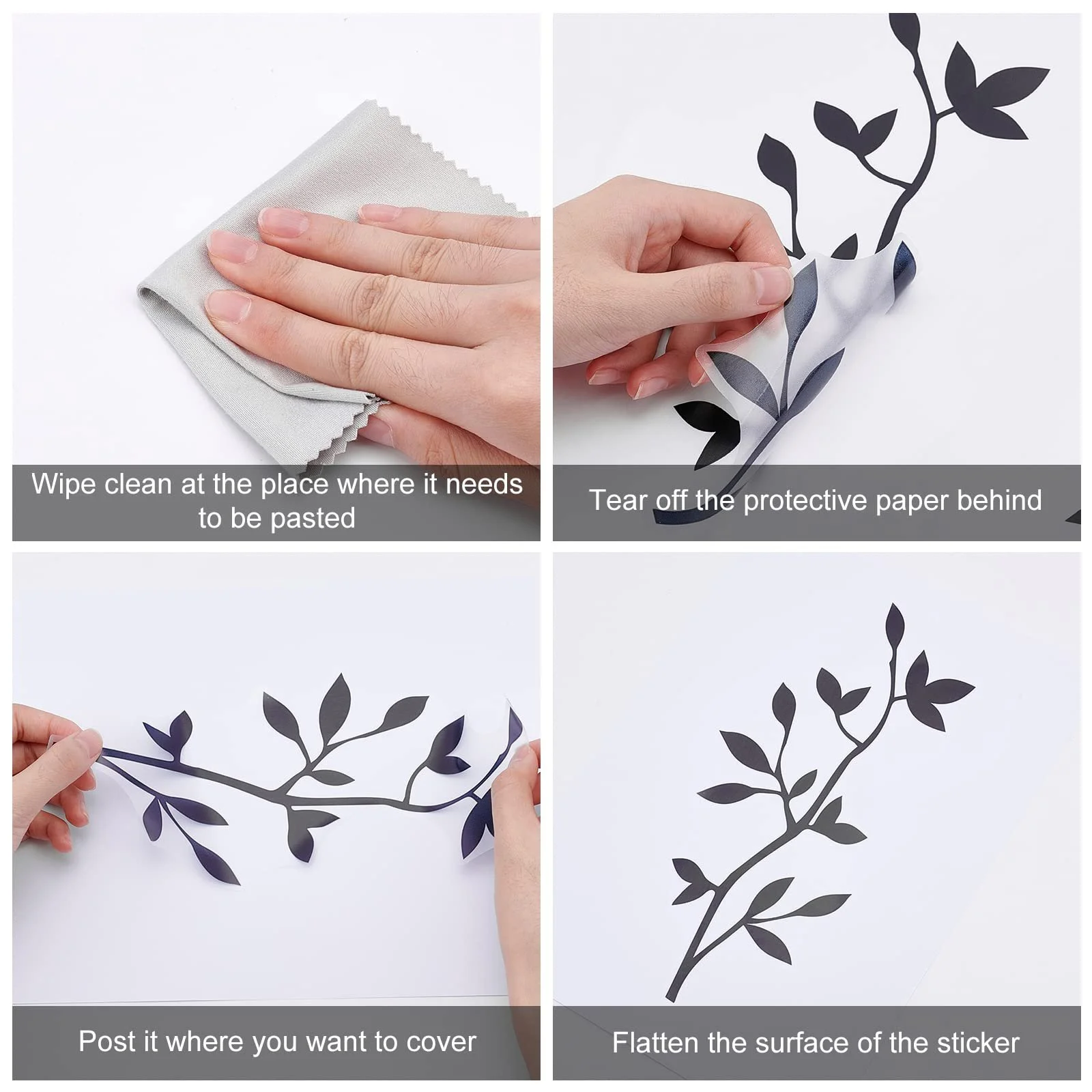 Wipe clean at the place where it needs to be pasted

Tear off the protective paper behind

Post it where you want to cover

Flatten the surface of the sticker