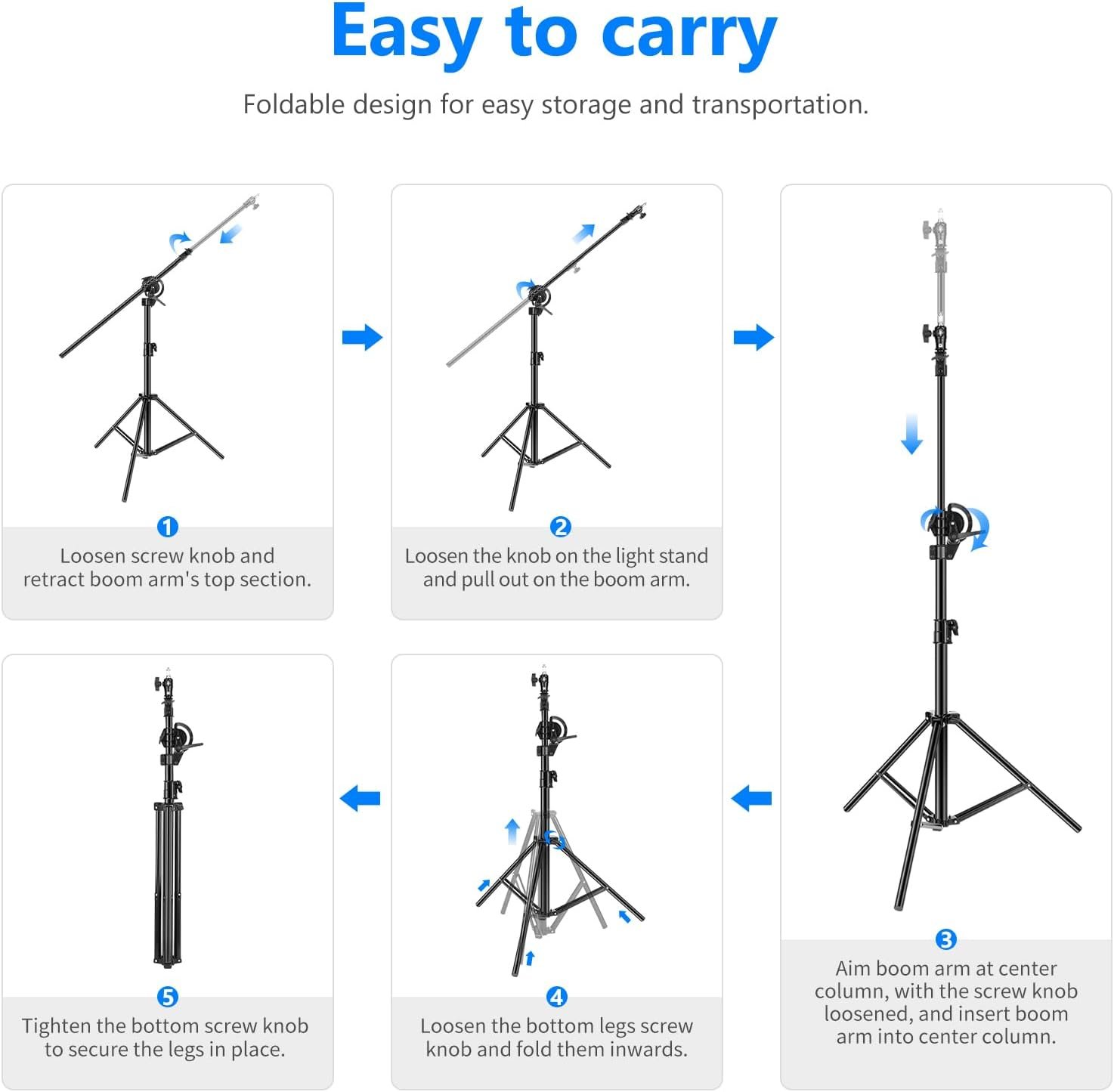 Easy to carry

Foldable design for easy storage and transportation.

1
Loosen screw knob and retract boom arm's top section.

2
Loosen the knob on the light stand and pull out on the boom arm.

3
Aim boom arm at center column, with the screw knob loosened, and insert boom arm into center column.

4
Loosen the bottom legs screw knob and fold them inwards.

5
Tighten the bottom screw knob to secure the legs in place.