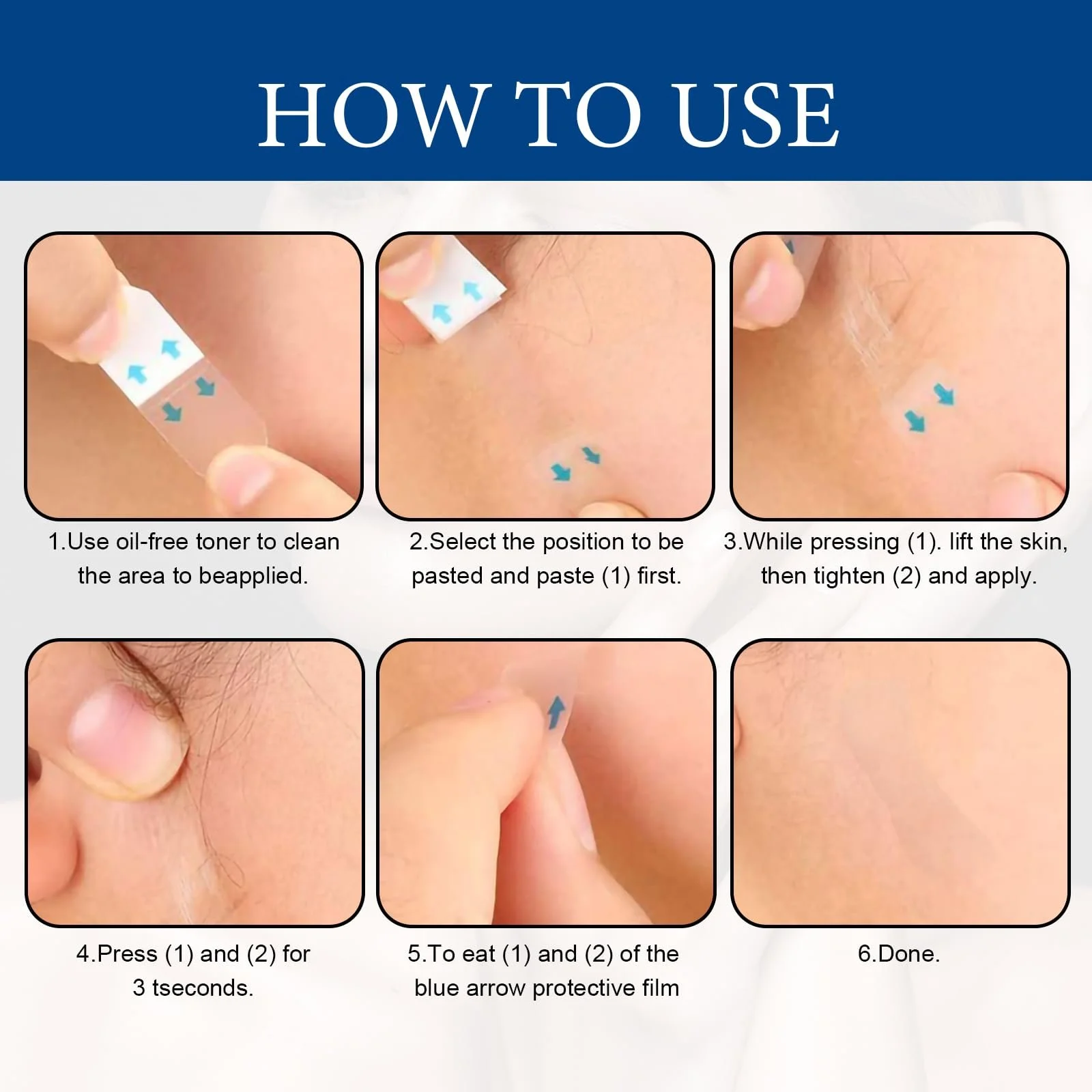 HOW TO USE

1.Use oil-free toner to clean the area to beapplied.

2.Select the position to be pasted and paste (1) first.

3.While pressing (1). lift the skin, then tighten (2) and apply.

4.Press (1) and (2) for 3 tseconds.

5.To eat (1) and (2) of the blue arrow protective film

6.Done.