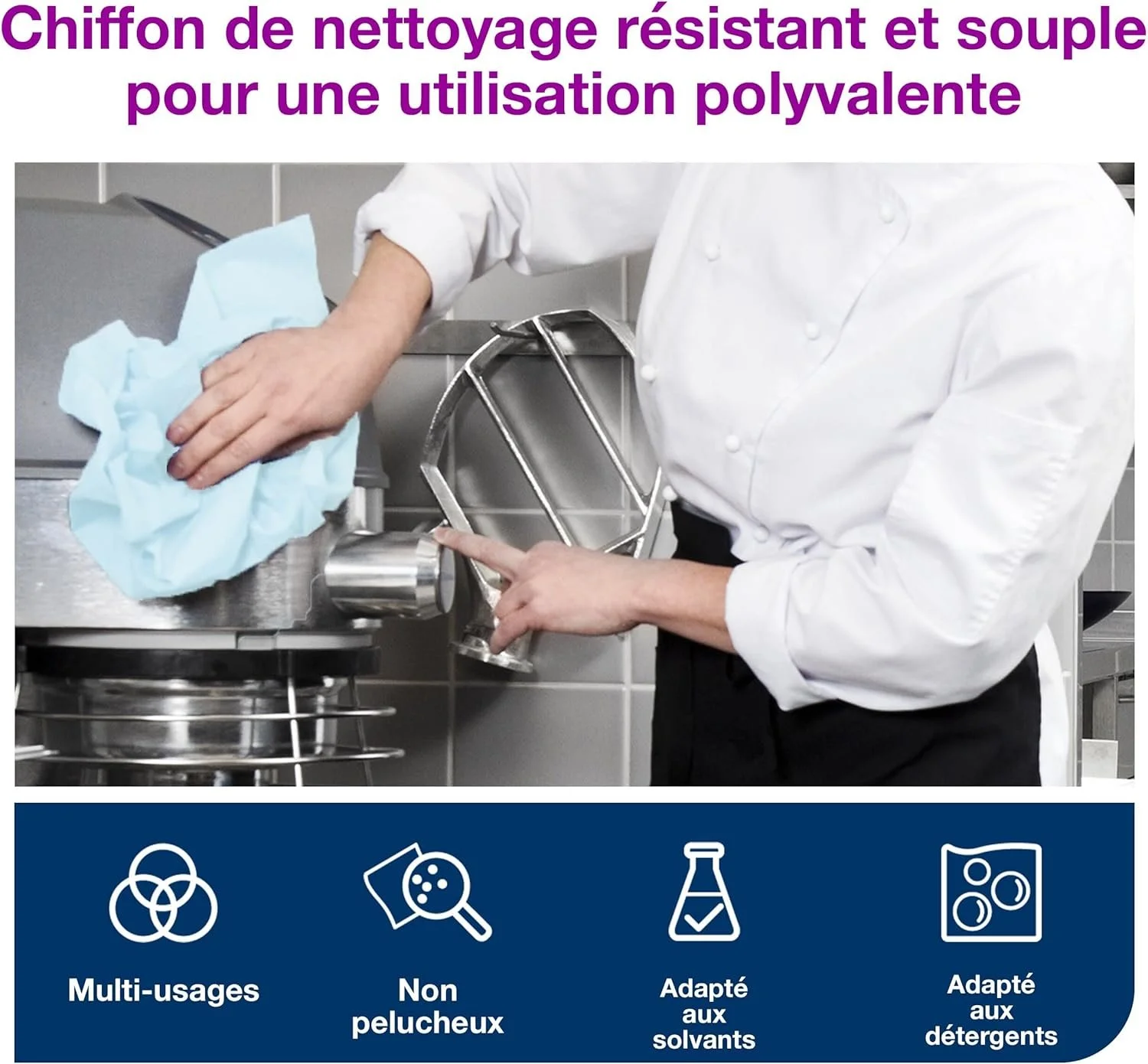 Chiffon de nettoyage résistant et souple pour une utilisation polyvalente

Multi-usages

Non pelucheux

Adapté aux solvants

Adapté aux détergents