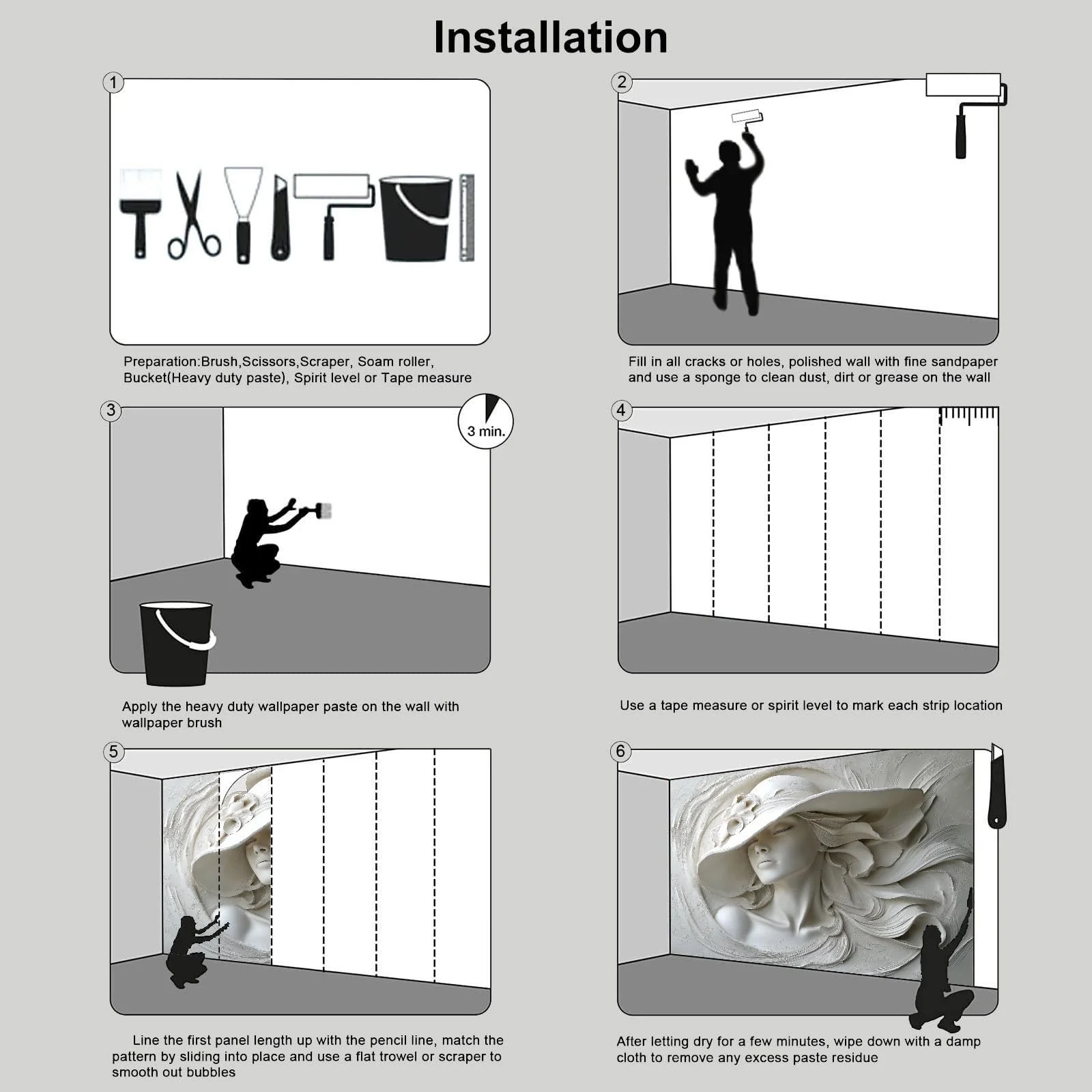 Installation

1

Preparation:Brush,Scissors,Scraper, Soam roller, Bucket(Heavy duty paste), Spirit level or Tape measure

2

Fill in all cracks or holes, polished wall with fine sandpaper and use a sponge to clean dust, dirt or grease on the wall

3

3 min.

Apply the heavy duty wallpaper paste on the wall with wallpaper brush

4

Use a tape measure or spirit level to mark each strip location

5

Line the first panel length up with the pencil line, match the pattern by sliding into place and use a flat trowel or scraper to smooth out bubbles

6

After letting dry for a few minutes, wipe down with a damp cloth to remove any excess paste residue