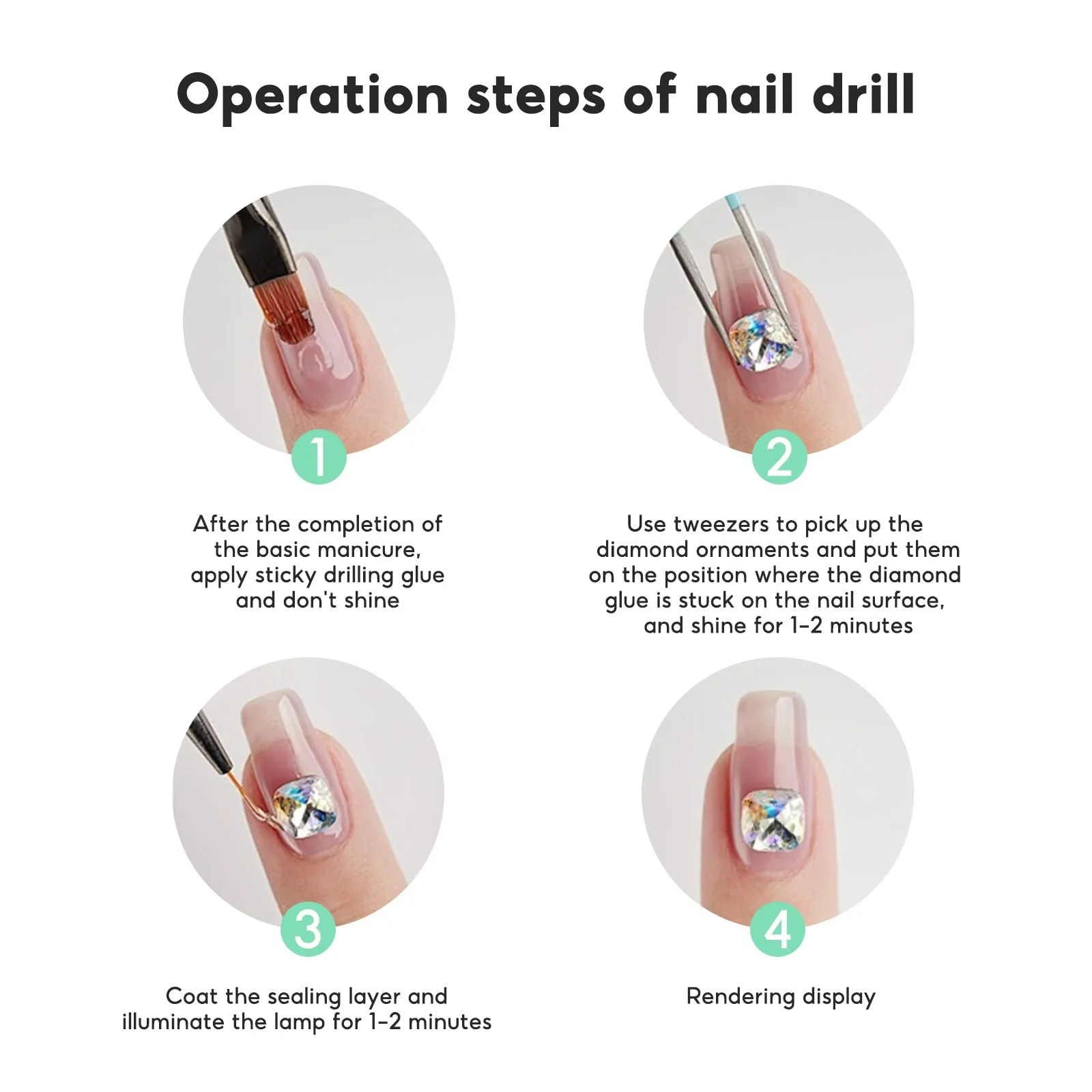 Operation steps of nail drill

1

After the completion of the basic manicure, apply sticky drilling glue and don't shine

2

Use tweezers to pick up the diamond ornaments and put them on the position where the diamond glue is stuck on the nail surface, and shine for 1-2 minutes

3

Coat the sealing layer and illuminate the lamp for 1-2 minutes

4

Rendering display