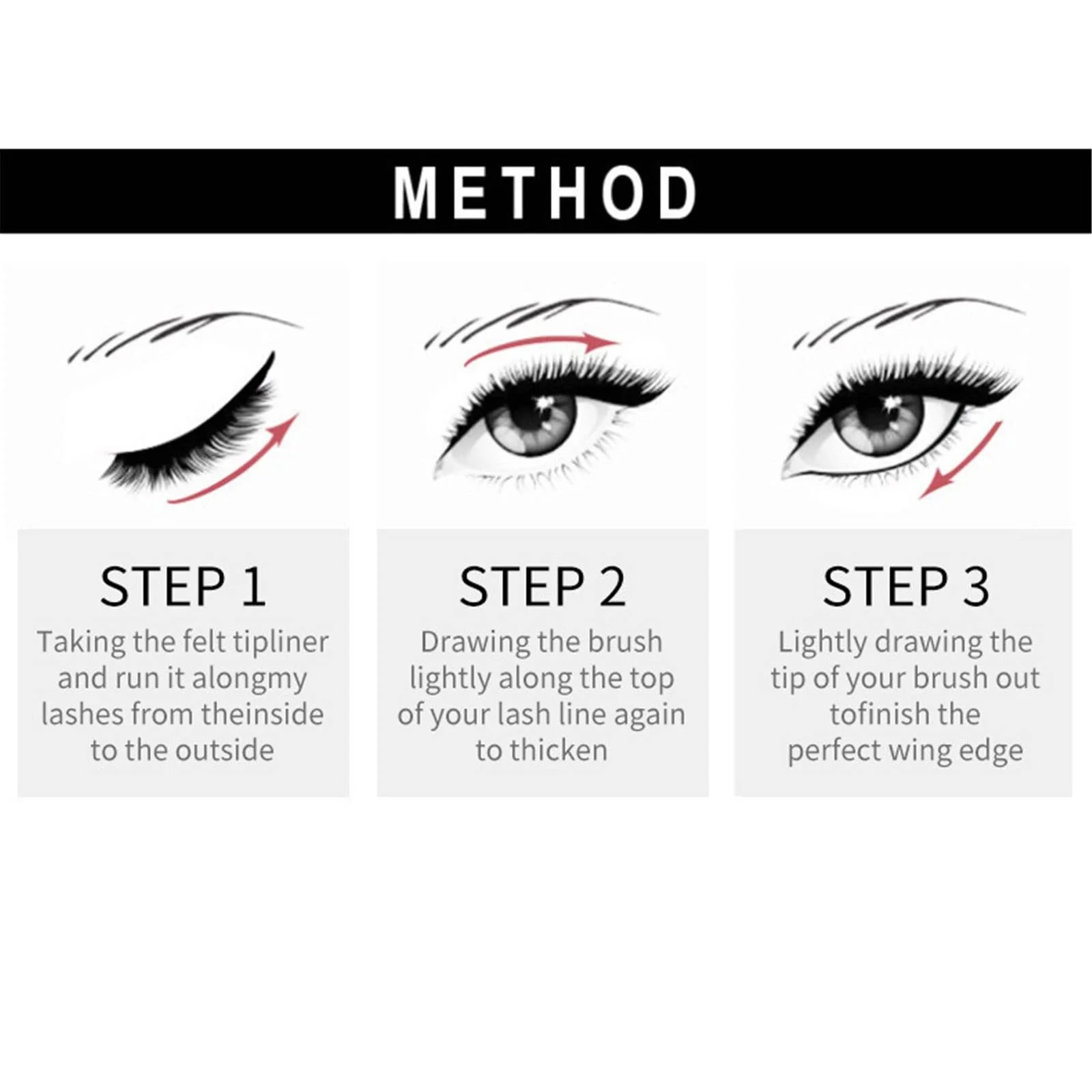 METHOD

STEP 1
Taking the felt tipliner and run it alongmy lashes from theinside to the outside

STEP 2
Drawing the brush lightly along the top of your lash line again to thicken

STEP 3
Lightly drawing the tip of your brush out tofinish the perfect wing edge