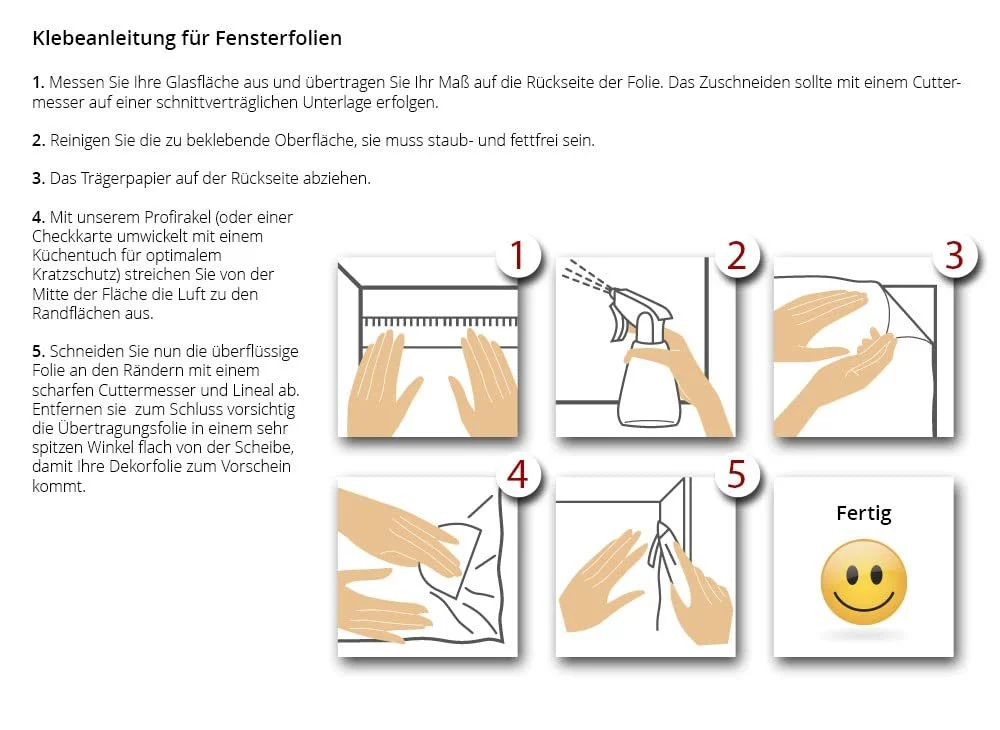 Klebeanleitung für Fensterfolien

1. Messen Sie Ihre Glasfläche aus und übertragen Sie Ihr Maß auf die Rückseite der Folie. Das Zuschneiden sollte mit einem Cuttermesser auf einer schnittverträglichen Unterlage erfolgen.

2. Reinigen Sie die zu beklebende Oberfläche, sie muss staub- und fettfrei sein.

3. Das Trägerpapier auf der Rückseite abziehen.

4. Mit unserem Profirakel (oder einer Checkkarte umwickelt mit einem Küchentuch für optimalem Kratzschutz) streichen Sie von der Mitte der Fläche die Luft zu den Randflächen aus.

5. Schneiden Sie nun die überflüssige Folie an den Rändern mit einem scharfen Cuttermesser und Lineal ab. Entfernen sie zum Schluss vorsichtig die Übertragungsfolie in einem sehr spitzen Winkel flach von der Scheibe, damit Ihre Dekorfolie zum Vorschein kommt.

1

2

3

4

5

Fertig