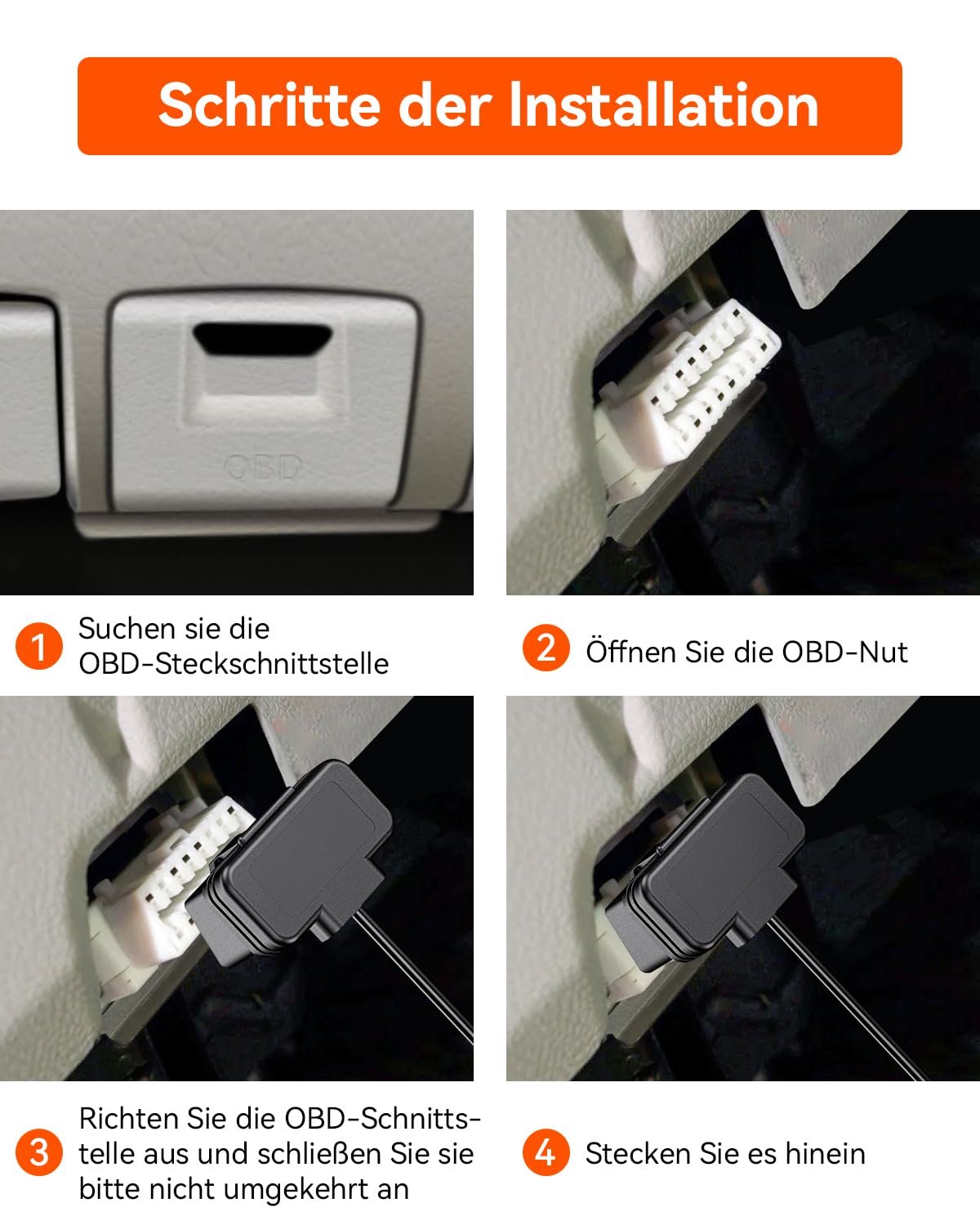 Schritte der Installation

OBD

1 Suchen sie die OBD-Steckschnittstelle

2 Öffnen Sie die OBD-Nut

3 Richten Sie die OBD-Schnittstelle aus und schließen Sie sie bitte nicht umgekehrt an

4 Stecken Sie es hinein