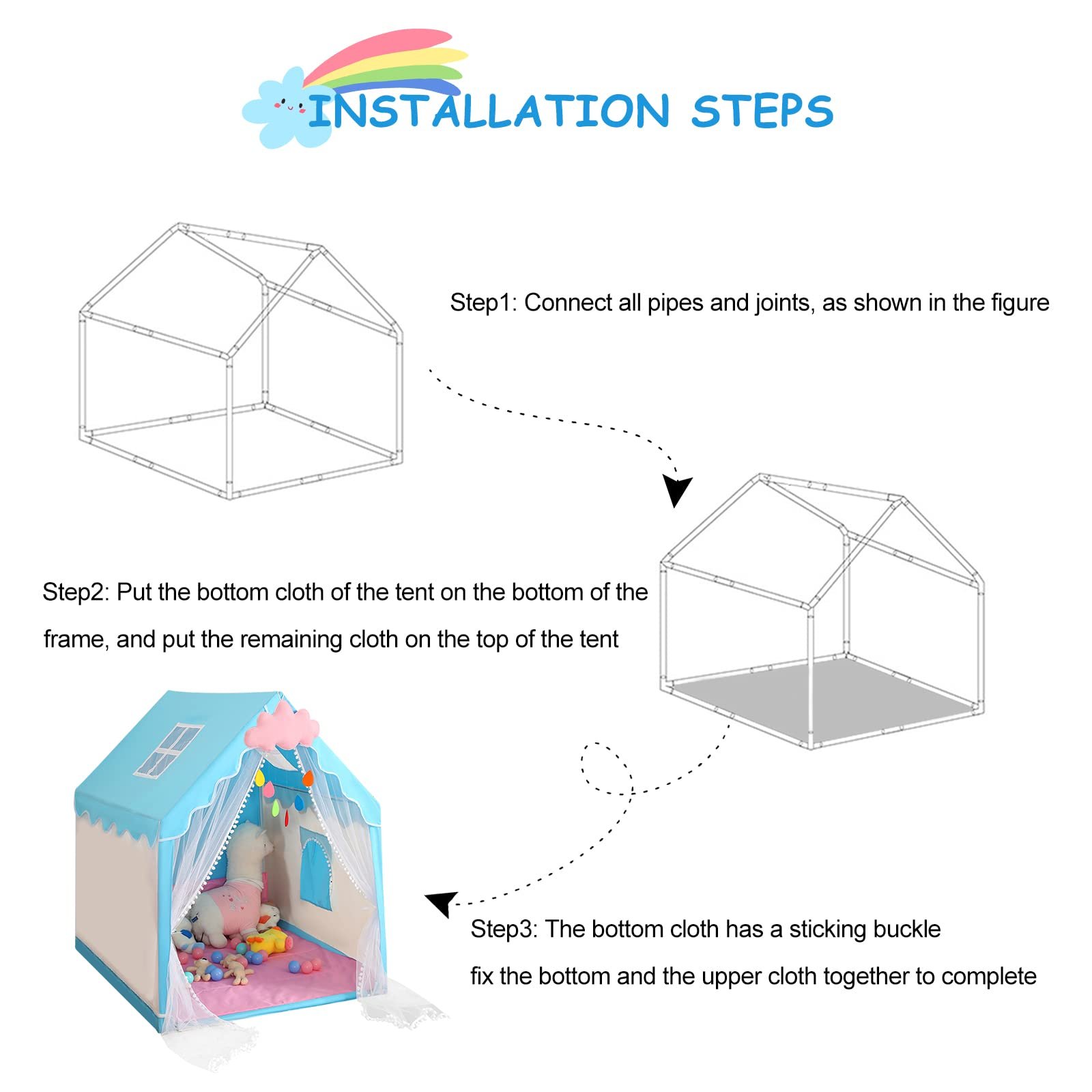 INSTALLATION STEPS

Step1: Connect all pipes and joints, as shown in the figure

Step2: Put the bottom cloth of the tent on the bottom of the frame, and put the remaining cloth on the top of the tent

Step3: The bottom cloth has a sticking buckle fix the bottom and the upper cloth together to complete