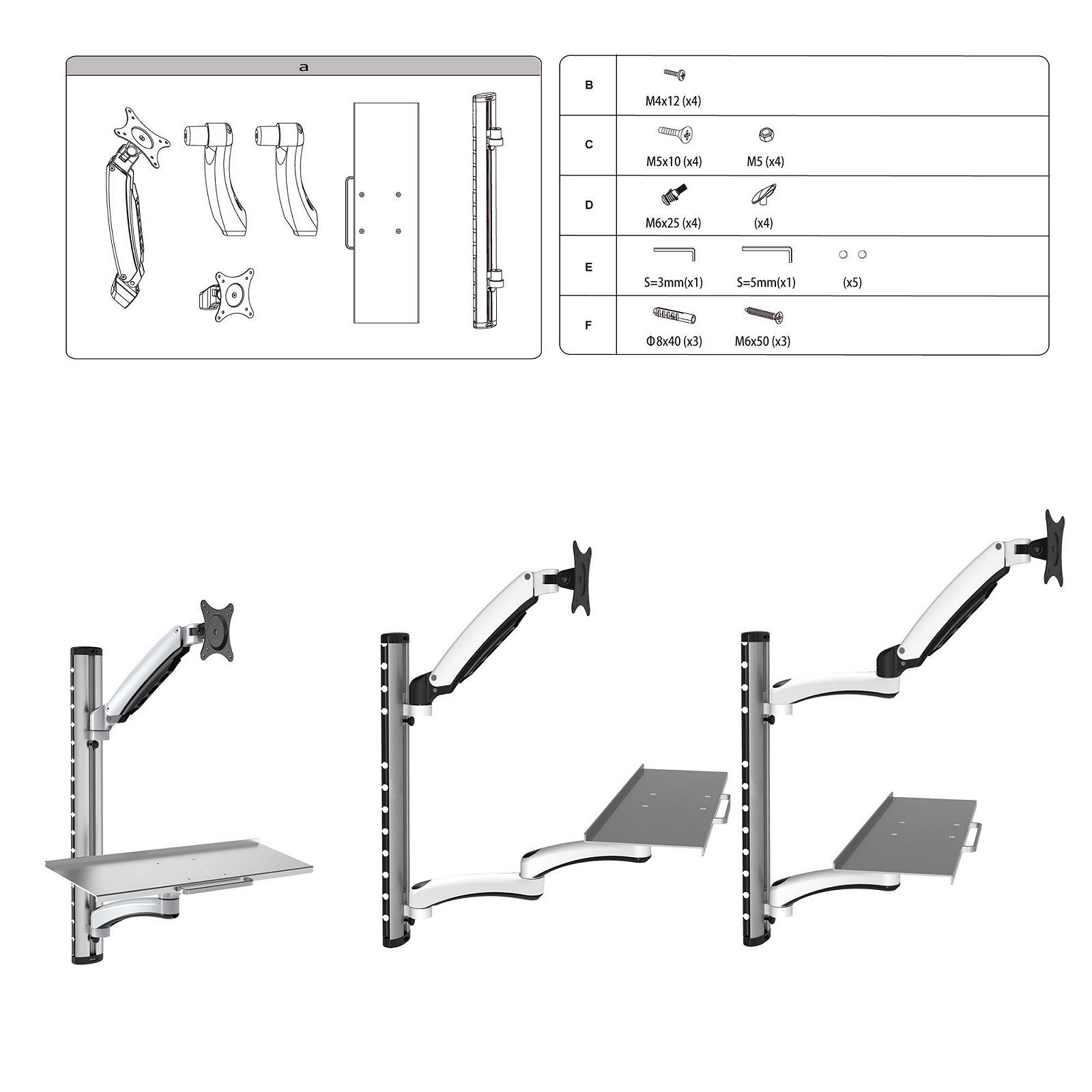 a

| B | M4x12 (x4) | | |
|---|---|---|---|
| C | M5x10 (x4) | M5 (x4) | |
| D | M6x25 (x4) | (x4) | |
| E | S=3mm(x1) | S=5mm(x1) | (x5) |
| F | Φ8x40 (x3) | M6x50 (x3) | |