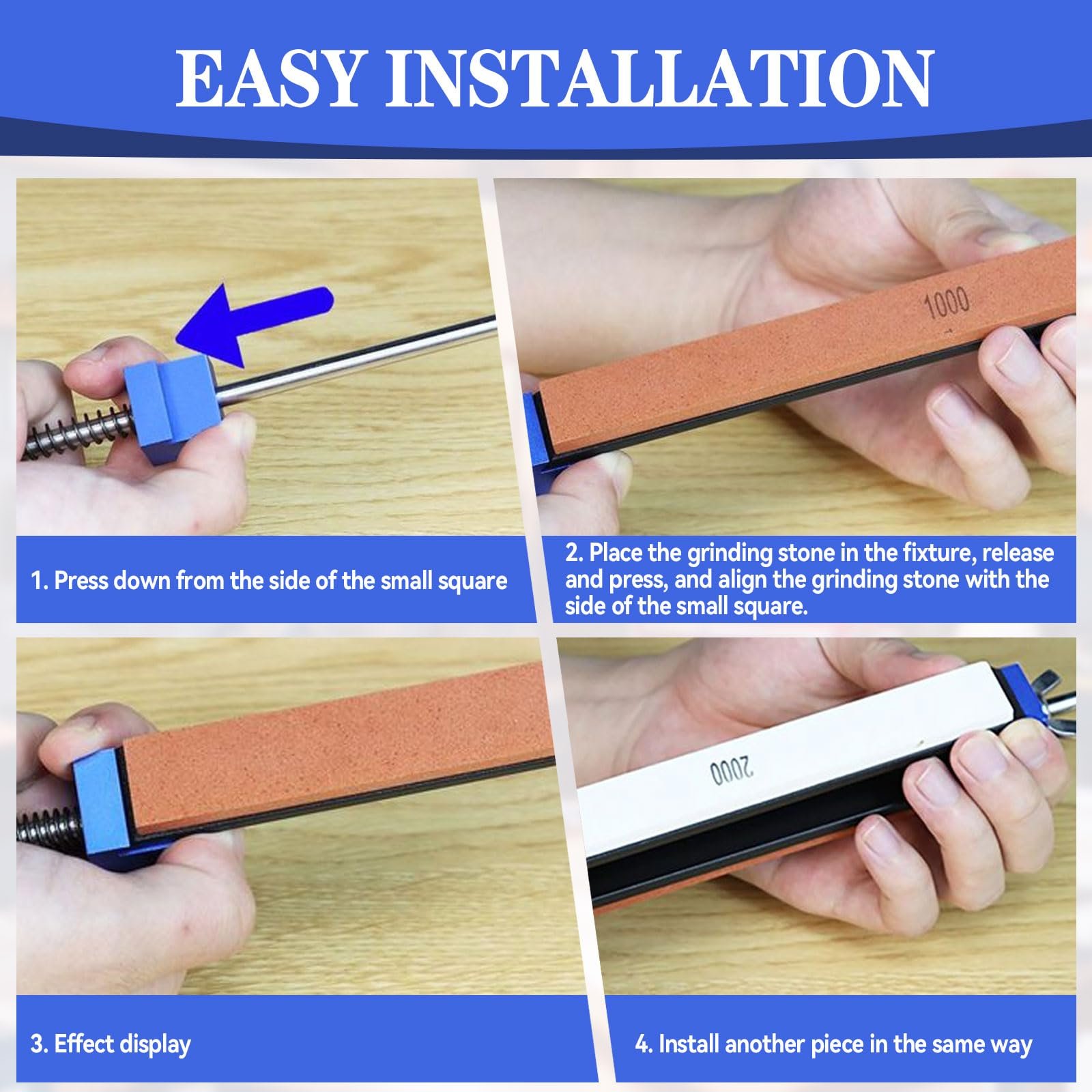 EASY INSTALLATION

1000

1. Press down from the side of the small square

2. Place the grinding stone in the fixture, release and press, and align the grinding stone with the side of the small square.

2000

3. Effect display

4. Install another piece in the same way