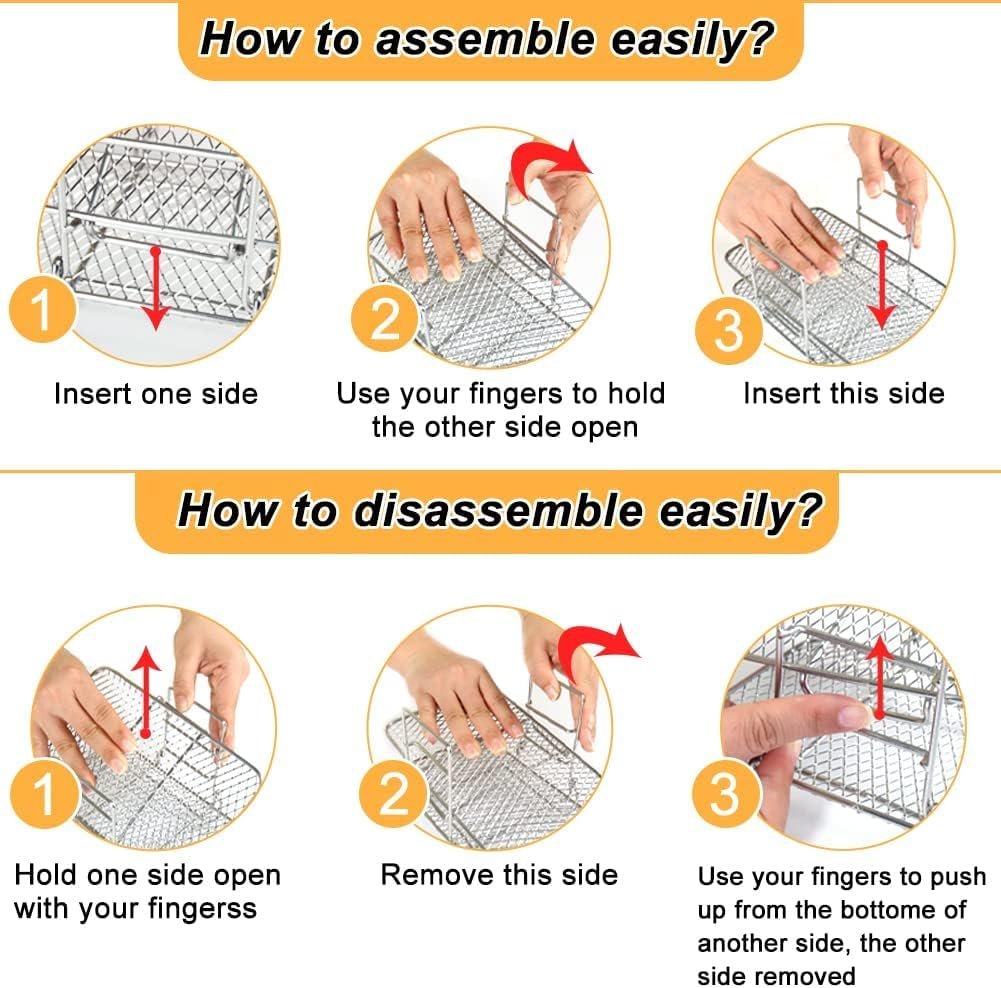 How to assemble easily?

1
Insert one side

2
Use your fingers to hold the other side open

3
Insert this side

How to disassemble easily?

1
Hold one side open with your fingerss

2
Remove this side

3
Use your fingers to push up from the bottome of another side, the other side removed