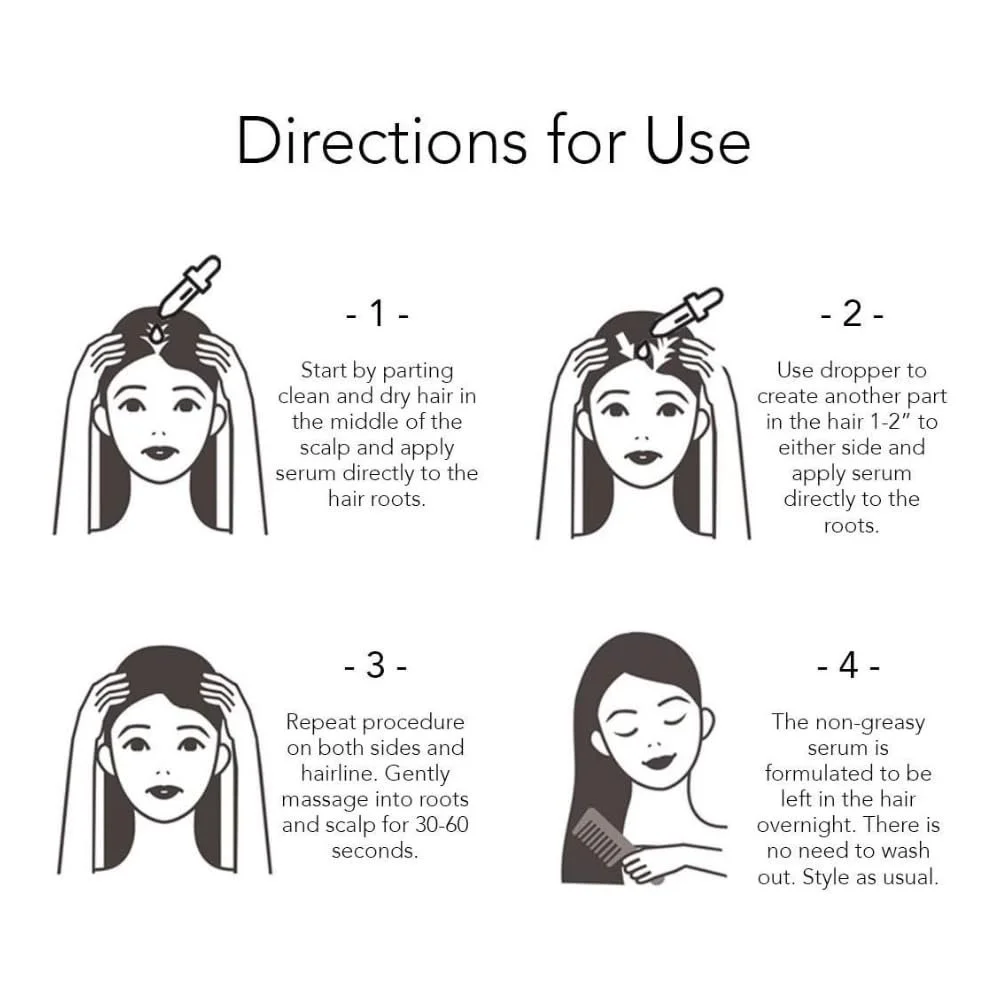 Directions for Use

- 1 -

Start by parting clean and dry hair in the middle of the scalp and apply serum directly to the hair roots.

- 2 -

Use dropper to create another part in the hair 1-2" to either side and apply serum directly to the roots.

- 3 -

Repeat procedure on both sides and hairline. Gently massage into roots and scalp for 30-60 seconds.

- 4 -

The non-greasy serum is formulated to be left in the hair overnight. There is no need to wash out. Style as usual.