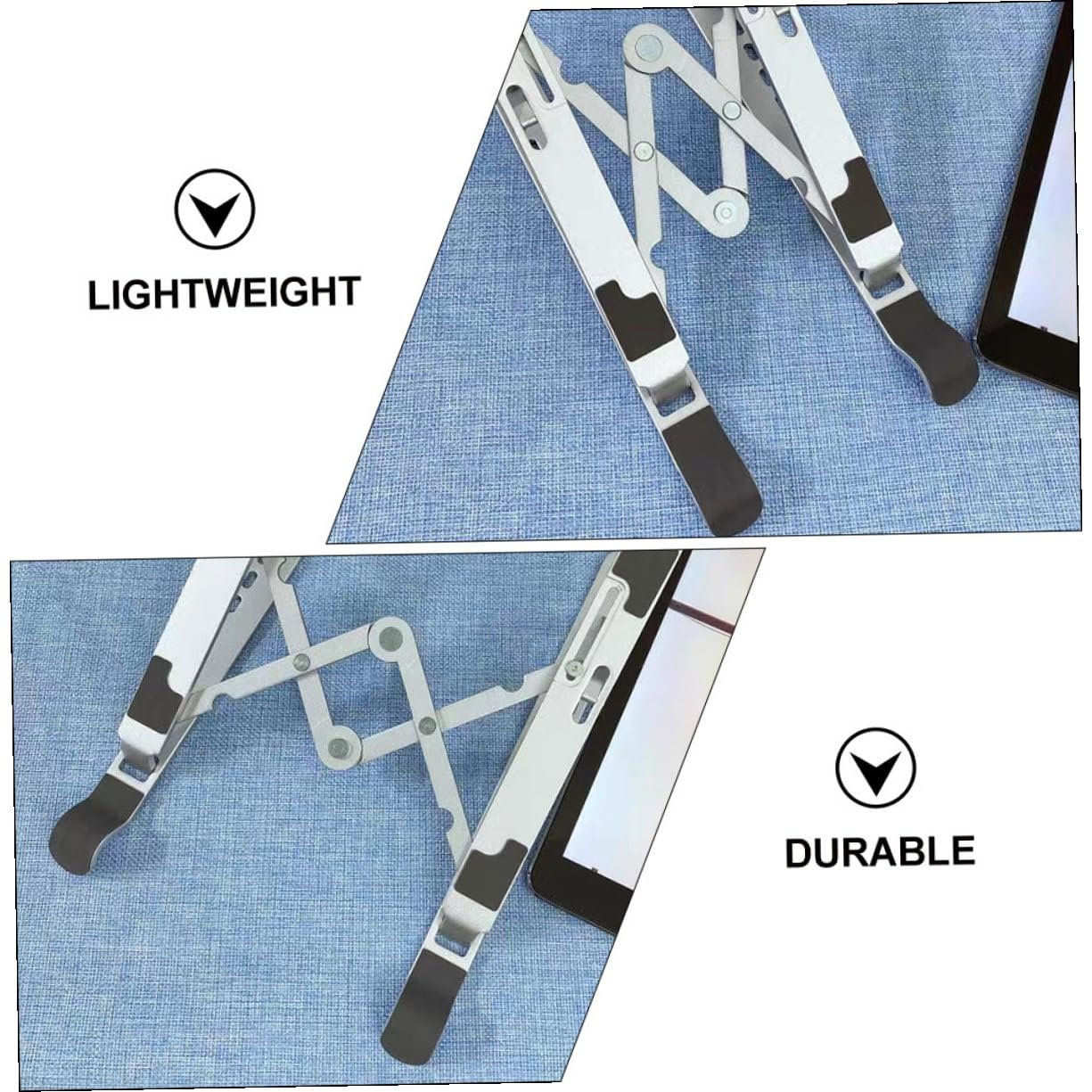 LIGHTWEIGHT

DURABLE