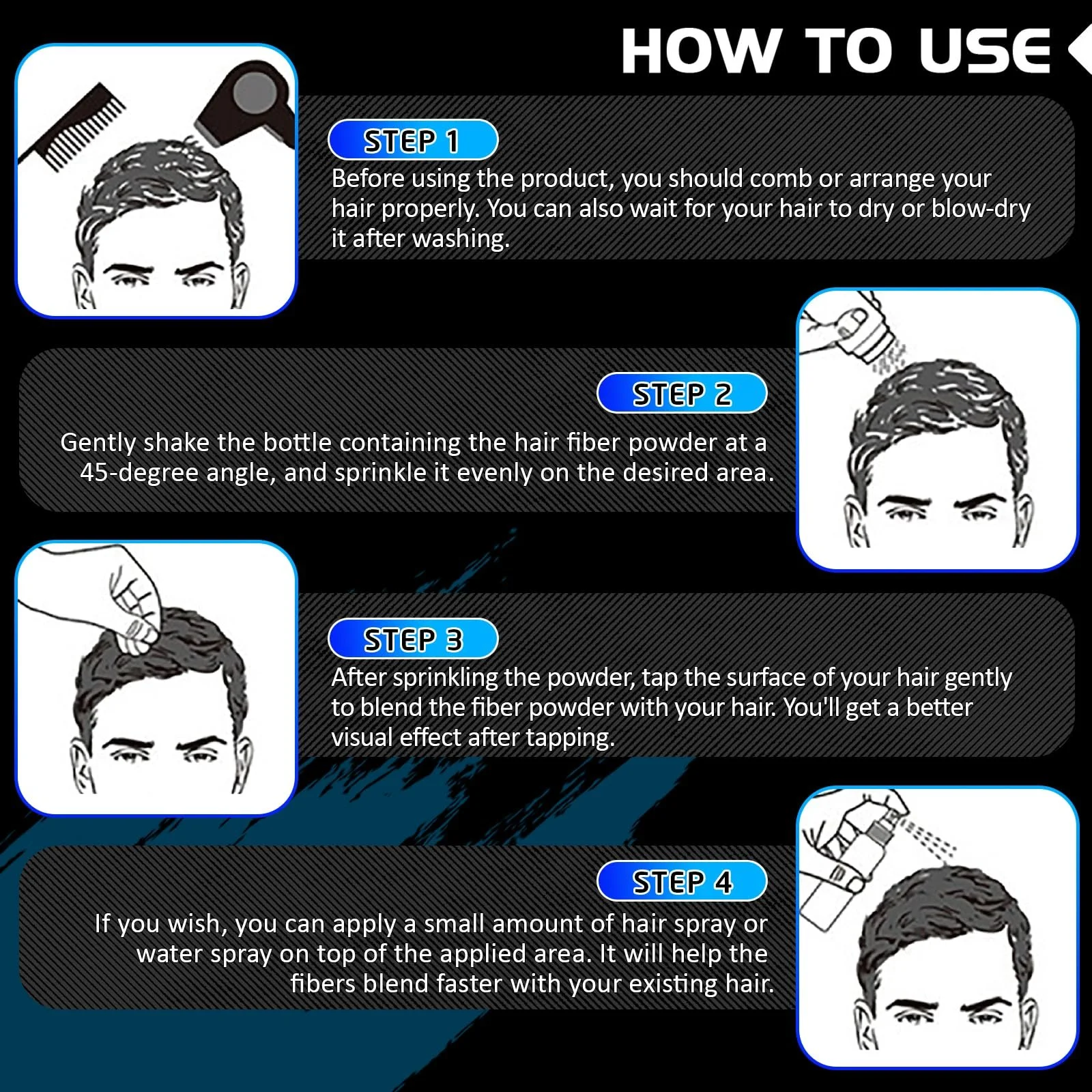 HOW TO USE

STEP 1
Before using the product, you should comb or arrange your hair properly. You can also wait for your hair to dry or blow-dry it after washing.

STEP 2
Gently shake the bottle containing the hair fiber powder at a 45-degree angle, and sprinkle it evenly on the desired area.

STEP 3
After sprinkling the powder, tap the surface of your hair gently to blend the fiber powder with your hair. You'll get a better visual effect after tapping.

STEP 4
If you wish, you can apply a small amount of hair spray or water spray on top of the applied area. It will help the fibers blend faster with your existing hair.