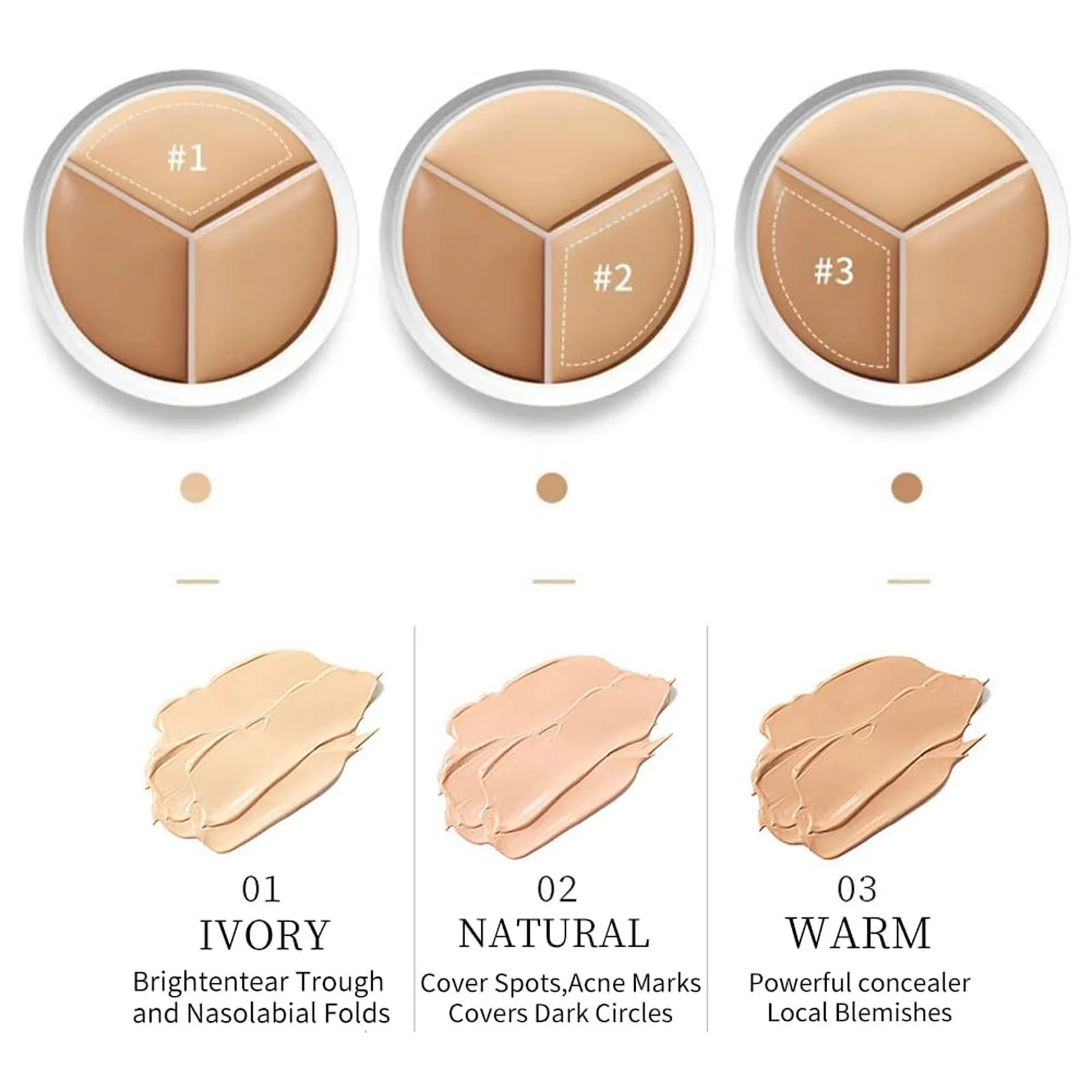 #1

#2

#3

01
IVORY
Brightentear Trough and Nasolabial Folds

02
NATURAL
Cover Spots,Acne Marks Covers Dark Circles

03
WARM
Powerful concealer Local Blemishes