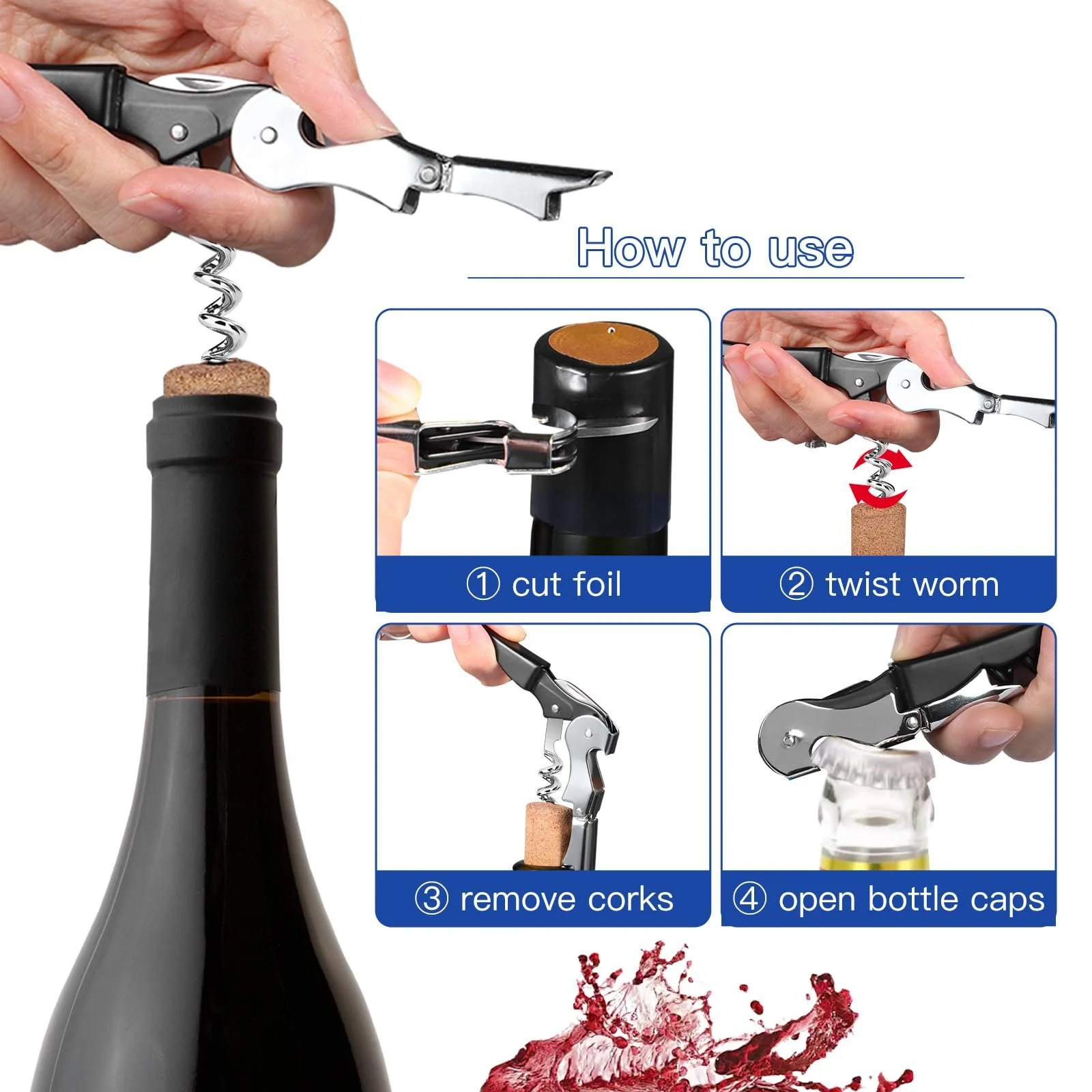 How to use

① cut foil

② twist worm

③ remove corks

④ open bottle caps