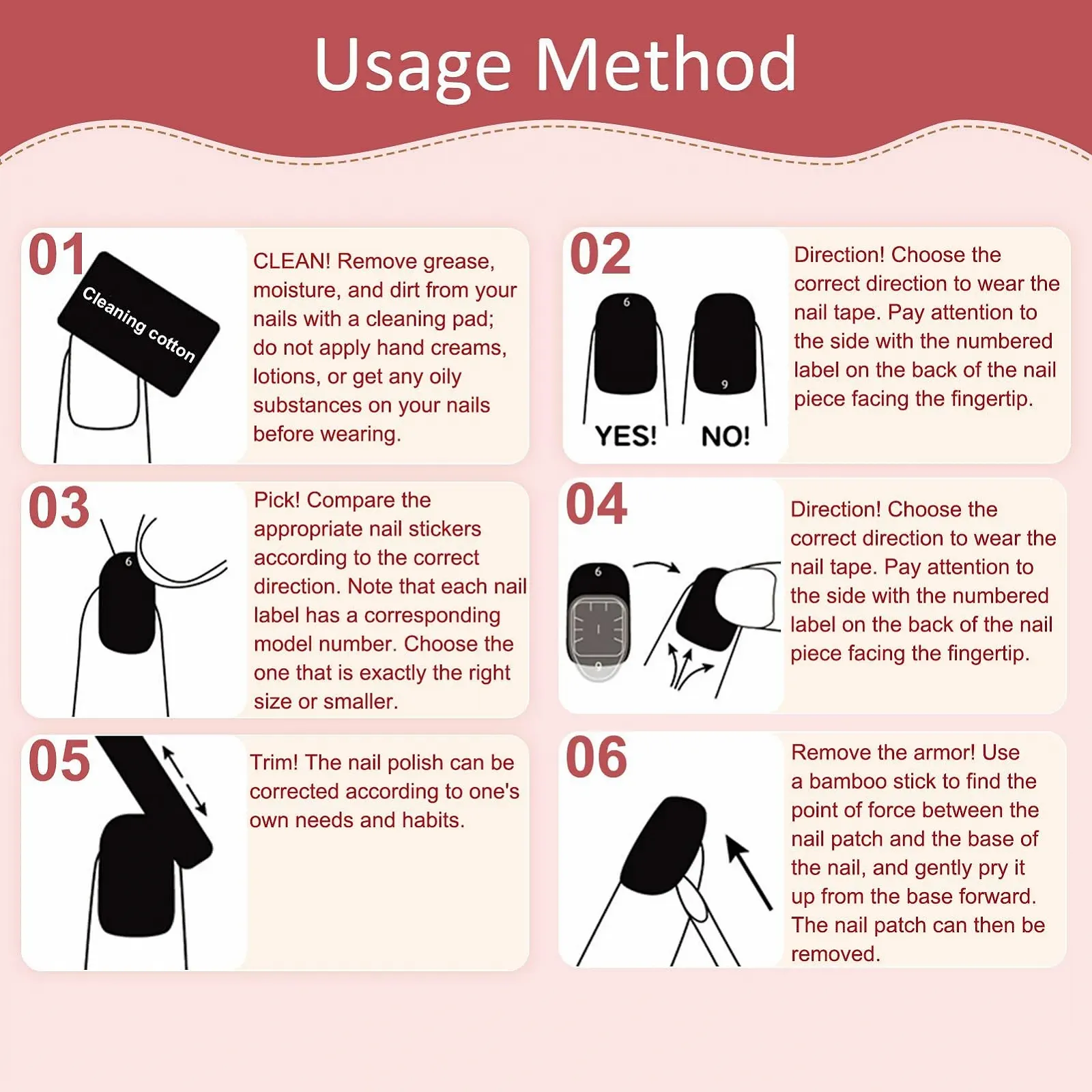 Usage Method

01

Cleaning cotton

CLEAN! Remove grease, moisture, and dirt from your nails with a cleaning pad; do not apply hand creams, lotions, or get any oily substances on your nails before wearing.

02

6

9

YES! NO!

Direction! Choose the correct direction to wear the nail tape. Pay attention to the side with the numbered label on the back of the nail piece facing the fingertip.

03

6

Pick! Compare the appropriate nail stickers according to the correct direction. Note that each nail label has a corresponding model number. Choose the one that is exactly the right size or smaller.

04

6

9

Direction! Choose the correct direction to wear the nail tape. Pay attention to the side with the numbered label on the back of the nail piece facing the fingertip.

05

Trim! The nail polish can be corrected according to one's own needs and habits.

06

Remove the armor! Use a bamboo stick to find the point of force between the nail patch and the base of the nail, and gently pry it up from the base forward. The nail patch can then be removed.