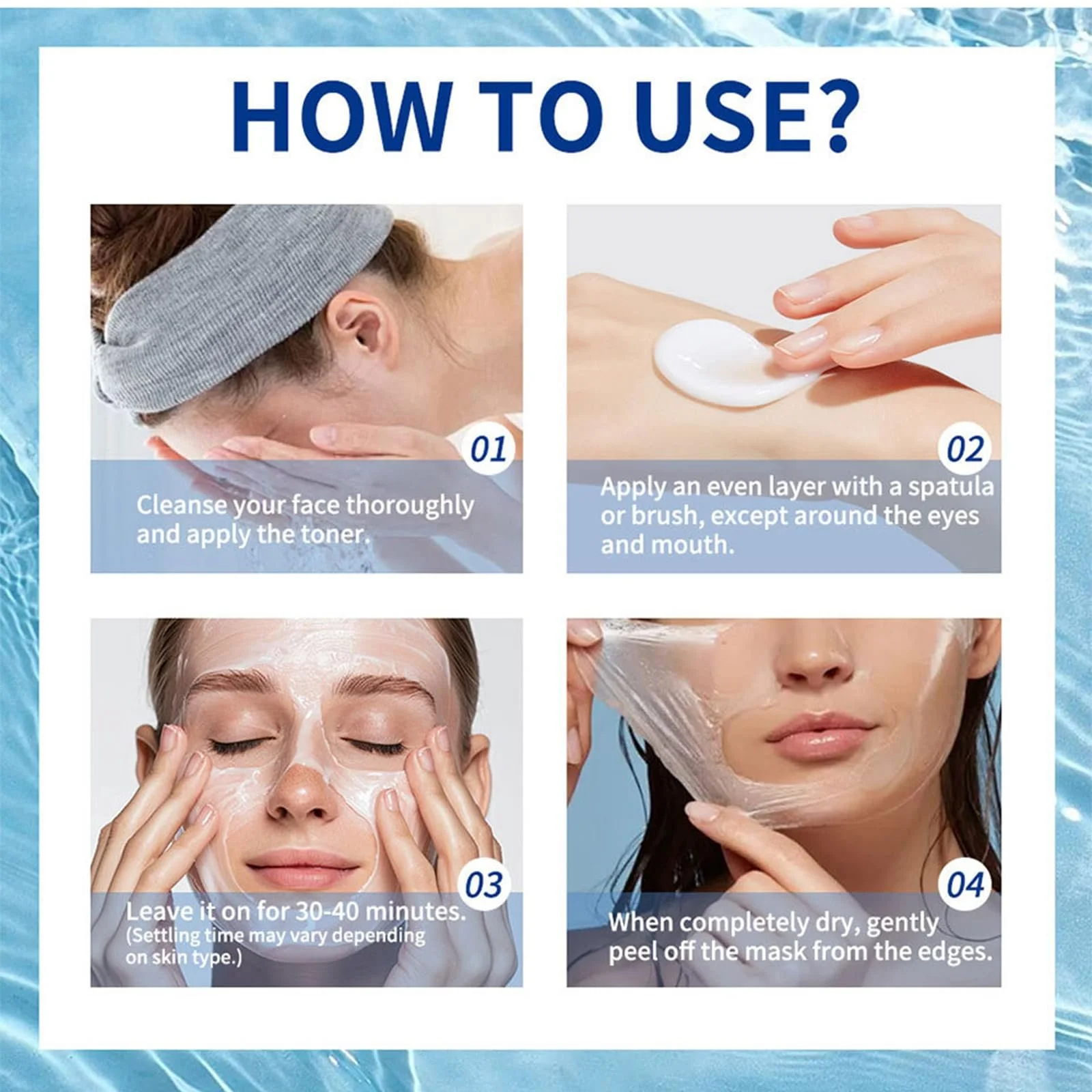 HOW TO USE?

01

Cleanse your face thoroughly and apply the toner.

02

Apply an even layer with a spatula or brush, except around the eyes and mouth.

03

Leave it on for 30-40 minutes.
(Settling time may vary depending on skin type.)

04

When completely dry, gently peel off the mask from the edges.