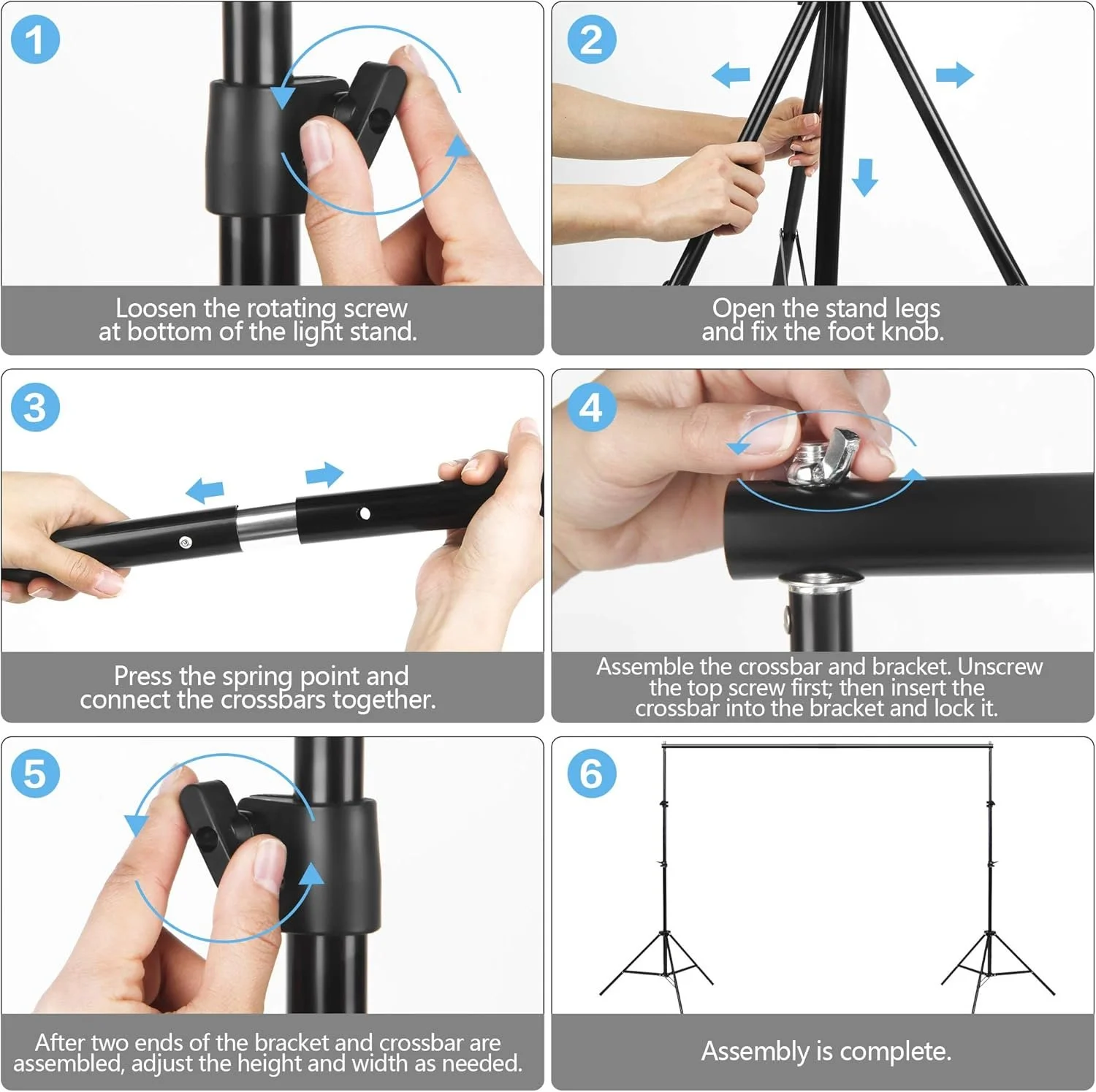 1

Loosen the rotating screw at bottom of the light stand.

2

Open the stand legs and fix the foot knob.

3

Press the spring point and connect the crossbars together.

4

Assemble the crossbar and bracket. Unscrew the top screw first; then insert the crossbar into the bracket and lock it.

5

After two ends of the bracket and crossbar are assembled, adjust the height and width as needed.

6

Assembly is complete.