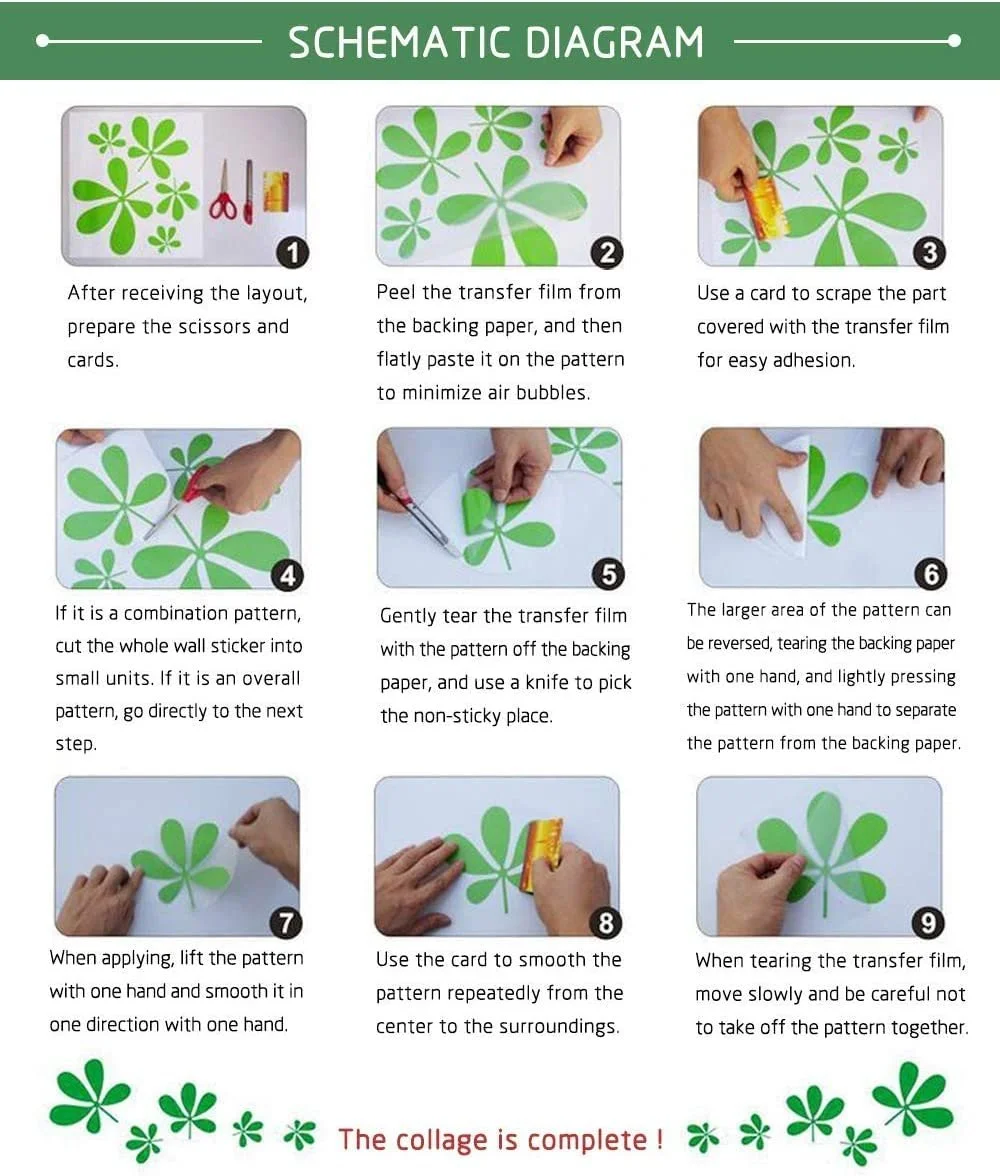 SCHEMATIC DIAGRAM

1

After receiving the layout, prepare the scissors and cards.

2

Peel the transfer film from the backing paper, and then flatly paste it on the pattern to minimize air bubbles.

3

Use a card to scrape the part covered with the transfer film for easy adhesion.

4

If it is a combination pattern, cut the whole wall sticker into small units. If it is an overall pattern, go directly to the next step.

5

Gently tear the transfer film with the pattern off the backing paper, and use a knife to pick the non-sticky place.

6

The larger area of the pattern can be reversed, tearing the backing paper with one hand, and lightly pressing the pattern with one hand to separate the pattern from the backing paper.

7

When applying, lift the pattern with one hand and smooth it in one direction with one hand.

8

Use the card to smooth the pattern repeatedly from the center to the surroundings.

9

When tearing the transfer film, move slowly and be careful not to take off the pattern together.

The collage is complete !