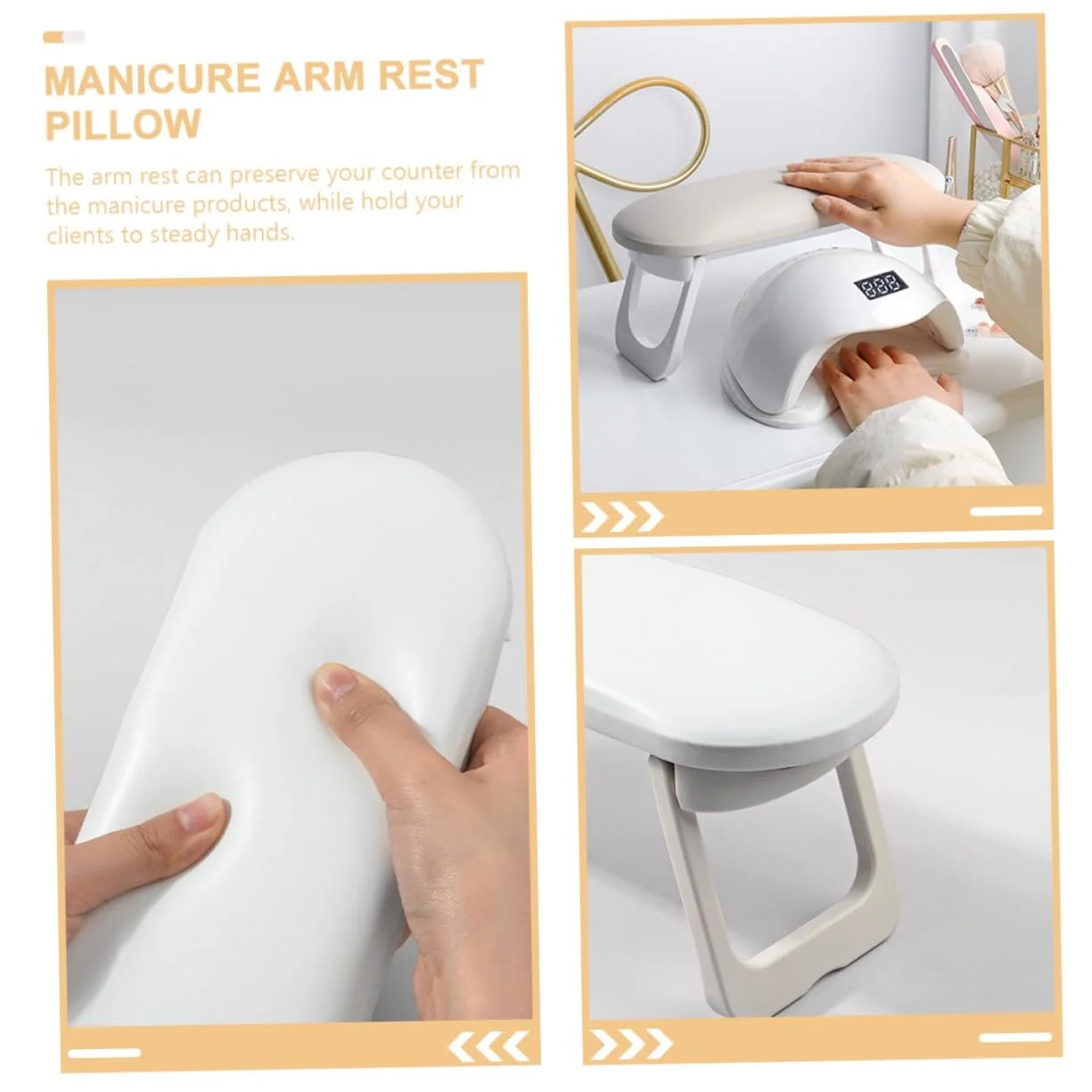 MANICURE ARM REST PILLOW

The arm rest can preserve your counter from the manicure products, while hold your clients to steady hands.

888