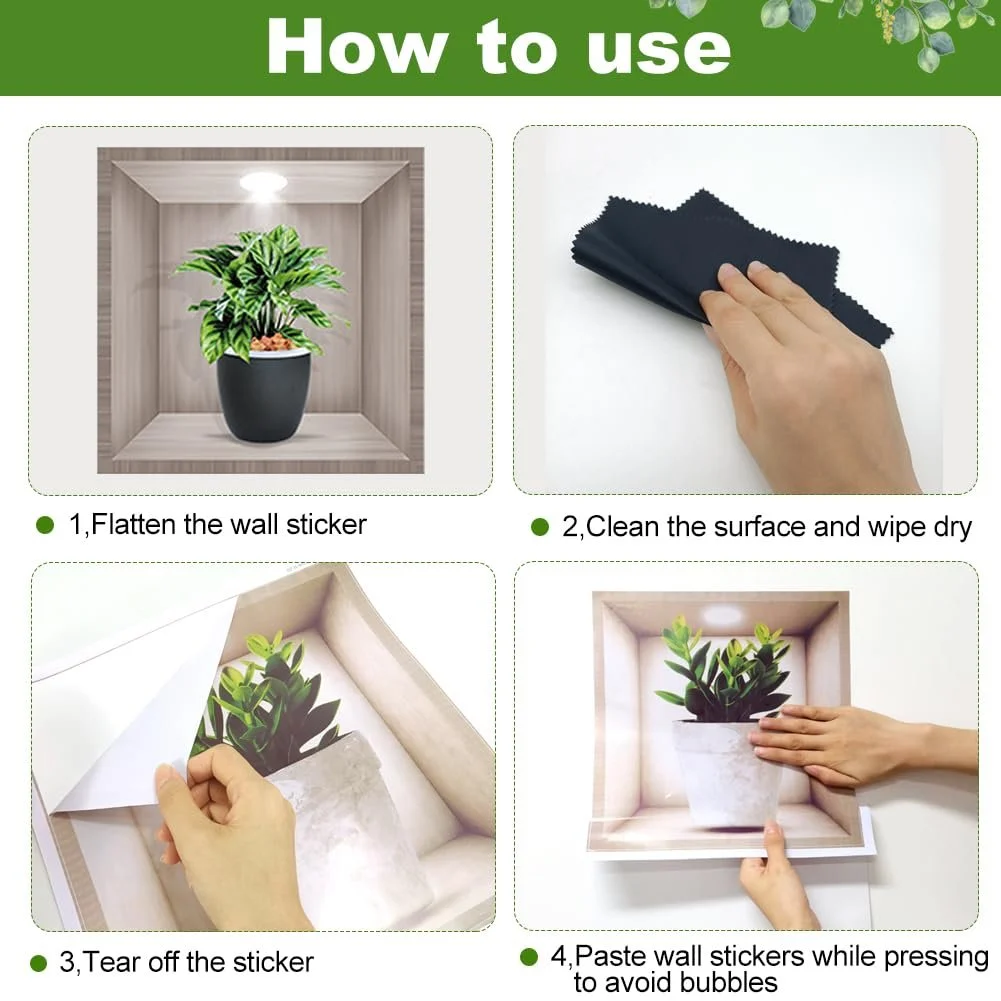 How to use

1,Flatten the wall sticker

2,Clean the surface and wipe dry

3,Tear off the sticker

4,Paste wall stickers while pressing to avoid bubbles