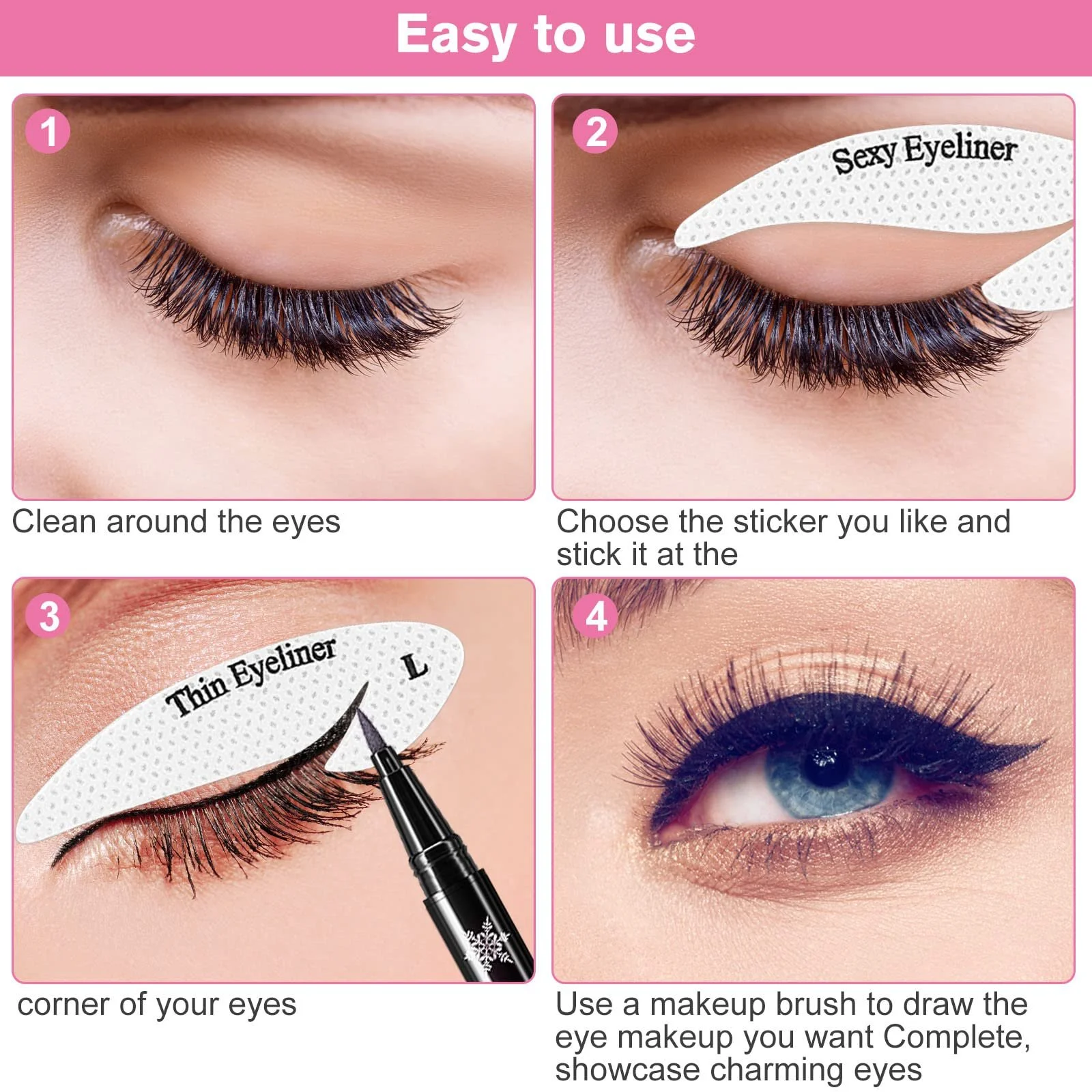 Easy to use

1

Clean around the eyes

2

Sexy Eyeliner

Choose the sticker you like and stick it at the

3

Thin Eyeliner

L

corner of your eyes

4

Use a makeup brush to draw the eye makeup you want Complete, showcase charming eyes