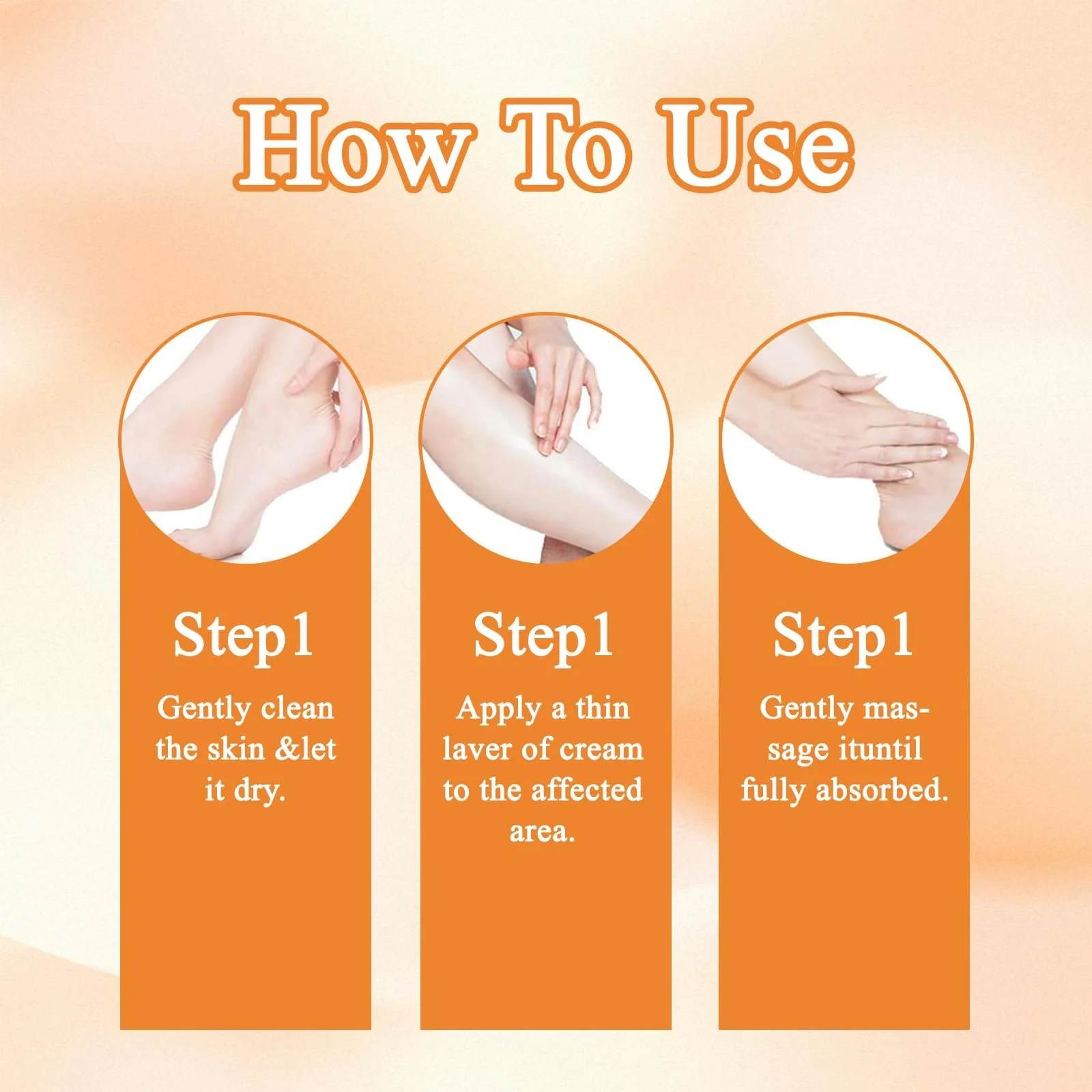 How To Use

Step1

Gently clean the skin &let it dry.

Step1

Apply a thin laver of cream to the affected area.

Step1

Gently massage ituntil fully absorbed.