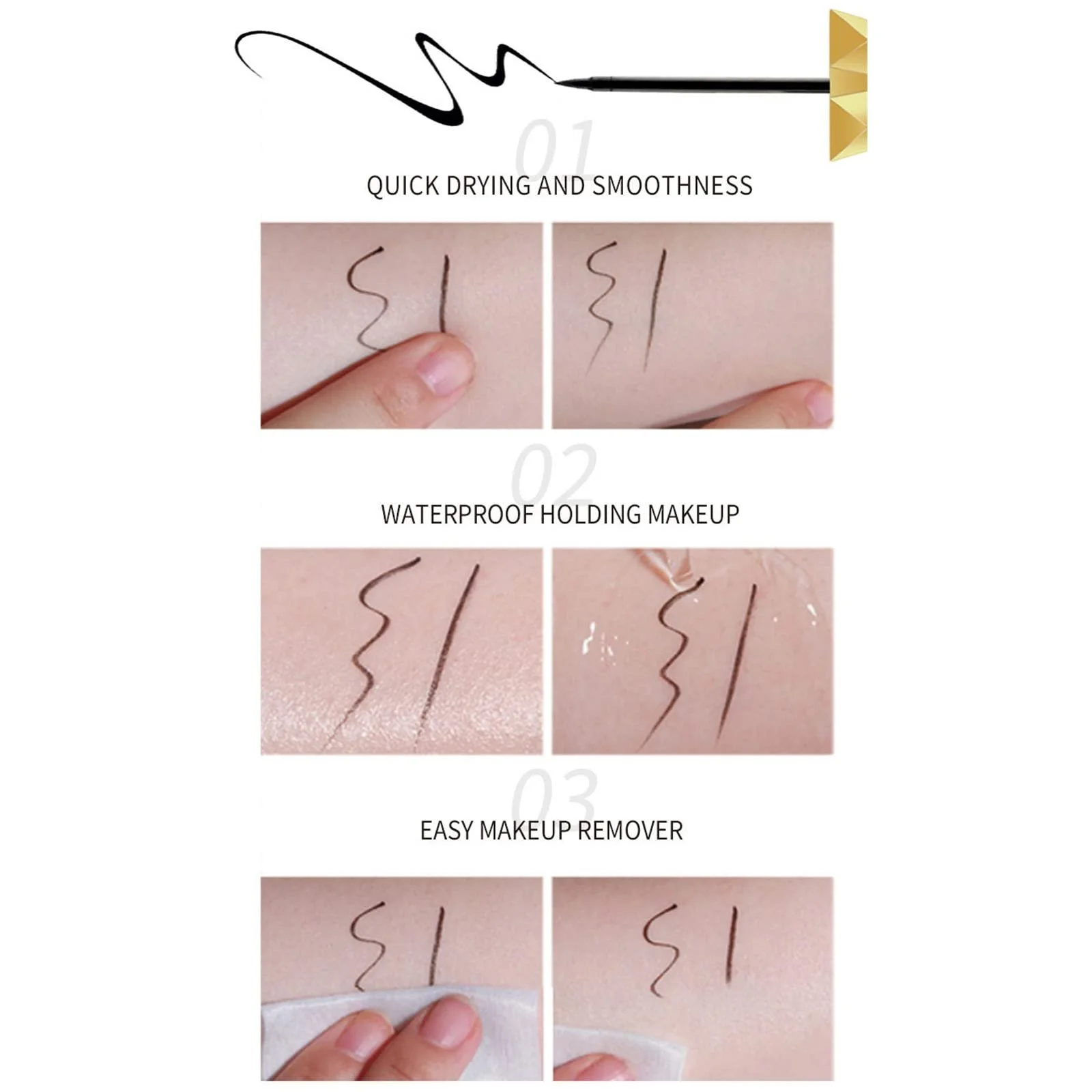 01

QUICK DRYING AND SMOOTHNESS

02

WATERPROOF HOLDING MAKEUP

03

EASY MAKEUP REMOVER