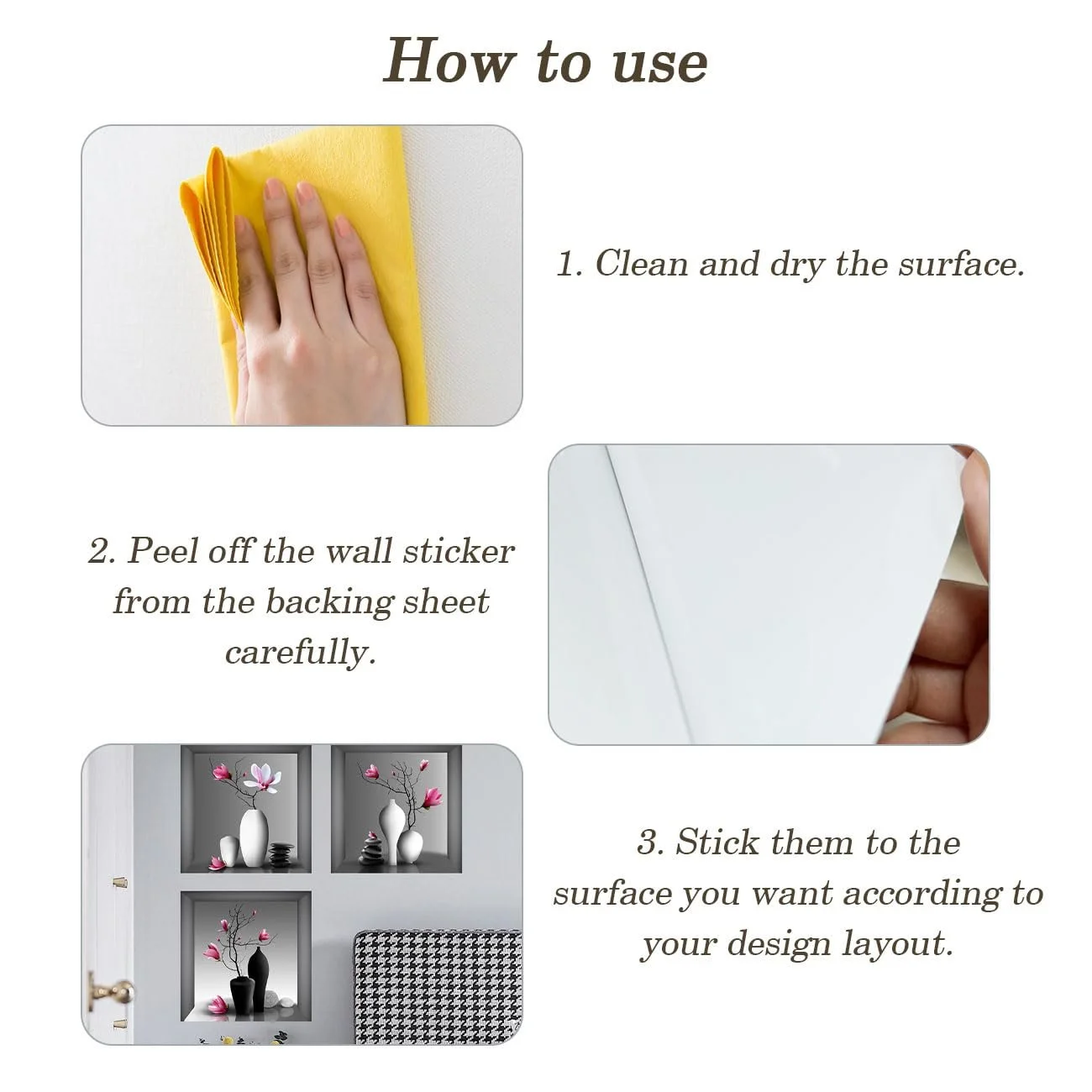 How to use

1. Clean and dry the surface.

2. Peel off the wall sticker from the backing sheet carefully.

3. Stick them to the surface you want according to your design layout.