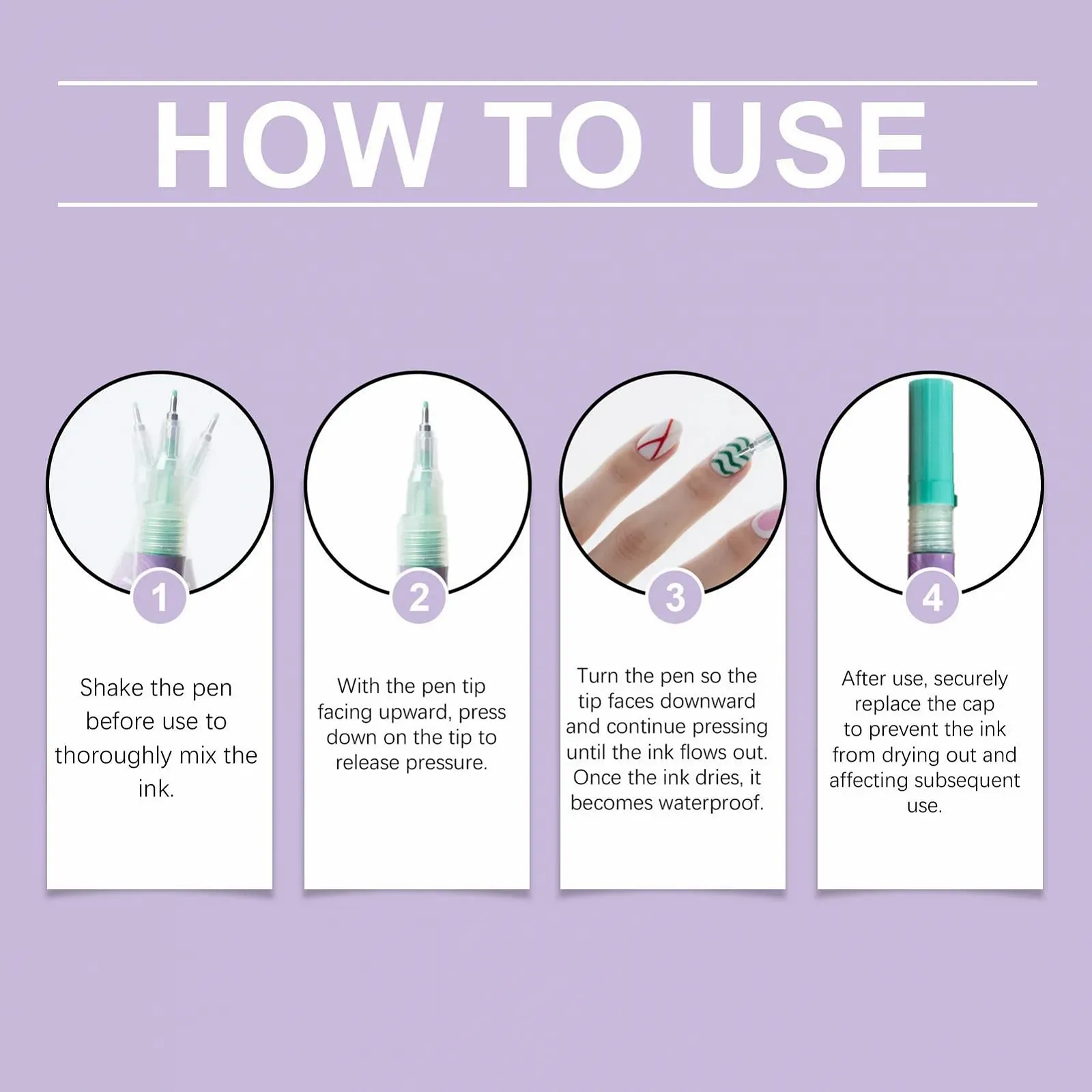 HOW TO USE

1

Shake the pen before use to thoroughly mix the ink.

2

With the pen tip facing upward, press down on the tip to release pressure.

3

Turn the pen so the tip faces downward and continue pressing until the ink flows out. Once the ink dries, it becomes waterproof.

4

After use, securely replace the cap to prevent the ink from drying out and affecting subsequent use.