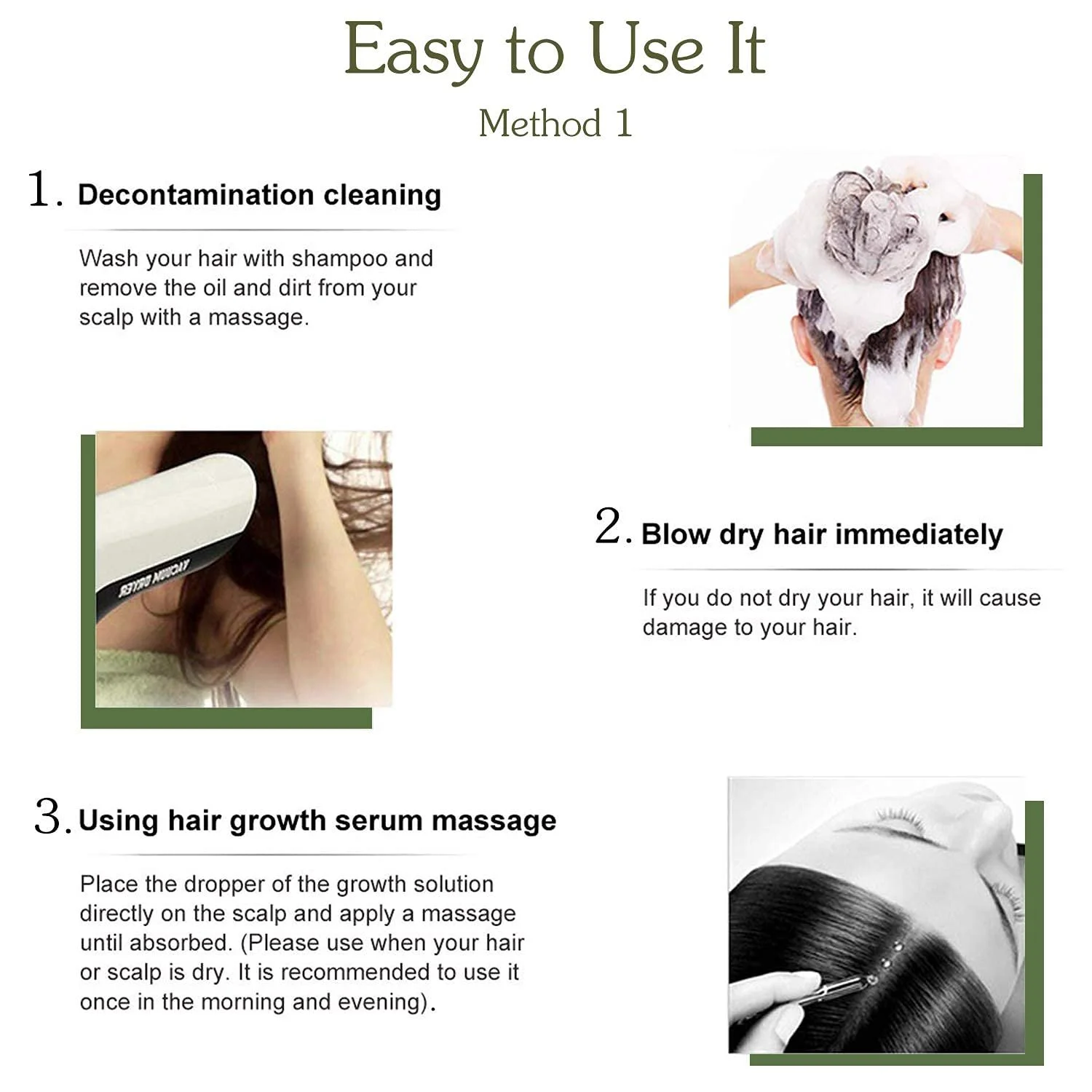 Easy to Use It

Method 1

1. Decontamination cleaning

Wash your hair with shampoo and remove the oil and dirt from your scalp with a massage.

VACUUM DRYER

2. Blow dry hair immediately

If you do not dry your hair, it will cause damage to your hair.

3. Using hair growth serum massage

Place the dropper of the growth solution directly on the scalp and apply a massage until absorbed. (Please use when your hair or scalp is dry. It is recommended to use it once in the morning and evening).