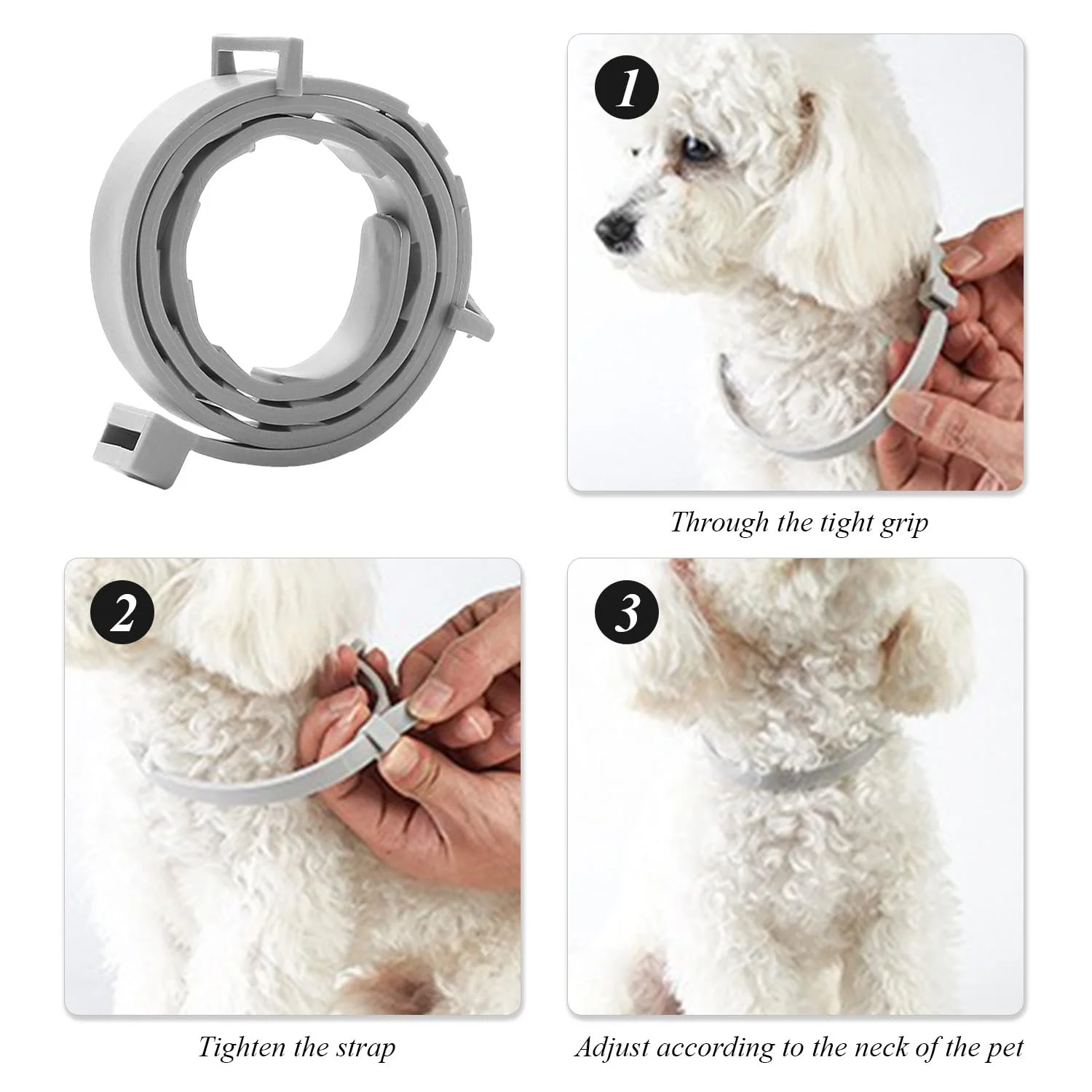 1

Through the tight grip

2

Tighten the strap

3

Adjust according to the neck of the pet