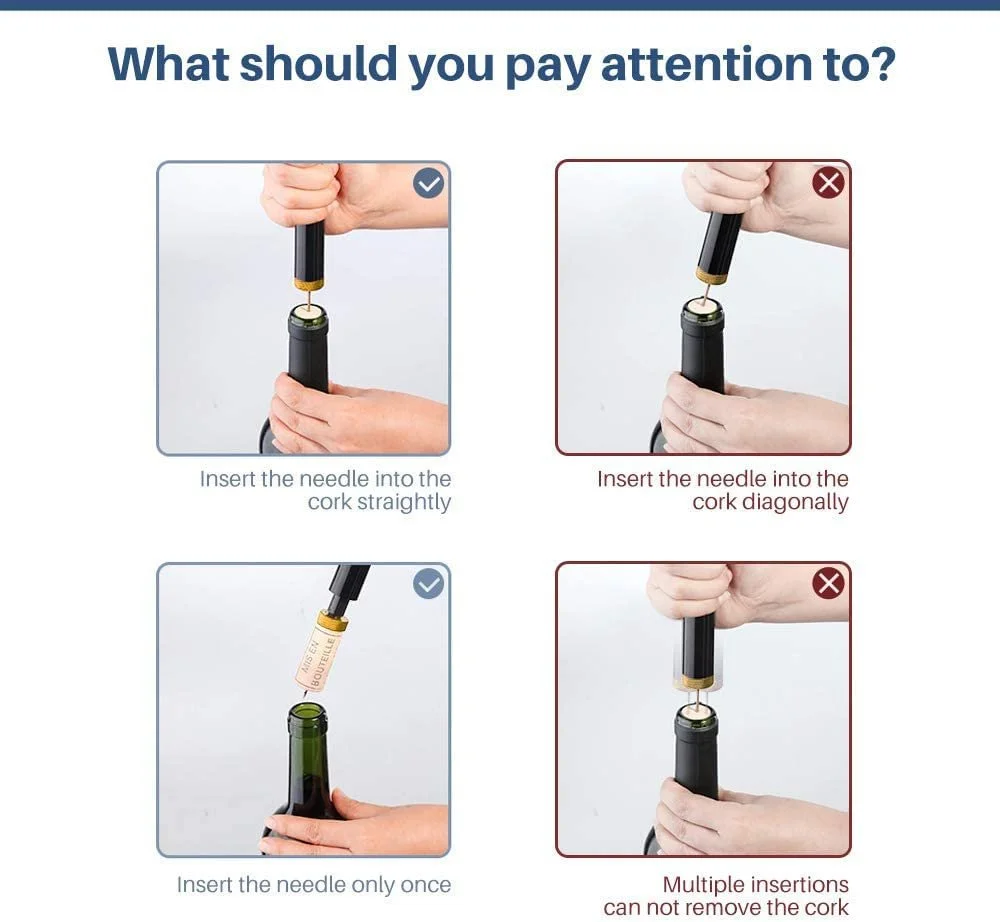 What should you pay attention to?

Insert the needle into the cork straightly

Insert the needle into the cork diagonally

MIS EN BOUTEILLE

Insert the needle only once

Multiple insertions can not remove the cork