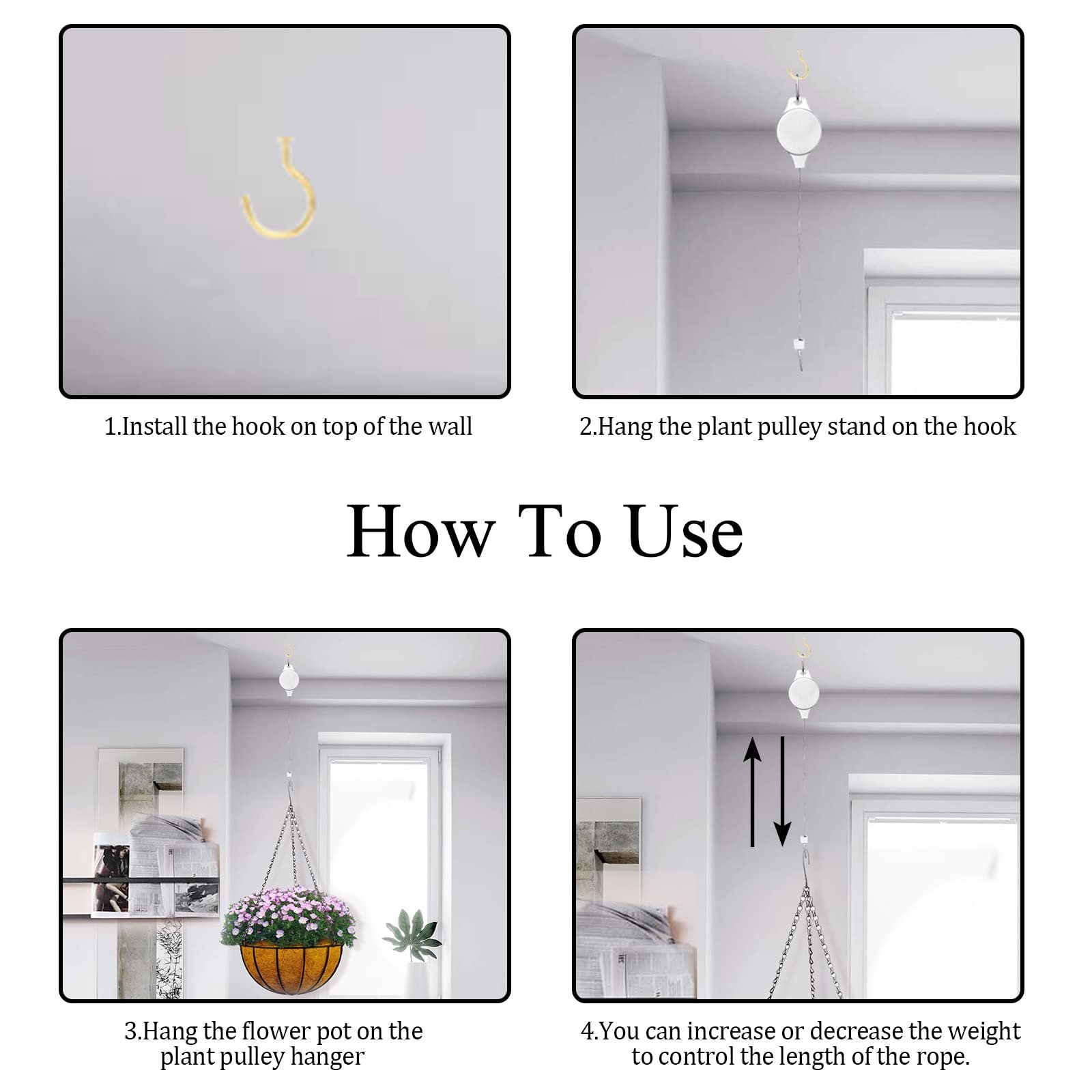 1.Install the hook on top of the wall

2.Hang the plant pulley stand on the hook

How To Use

3.Hang the flower pot on the plant pulley hanger

4.You can increase or decrease the weight to control the length of the rope.