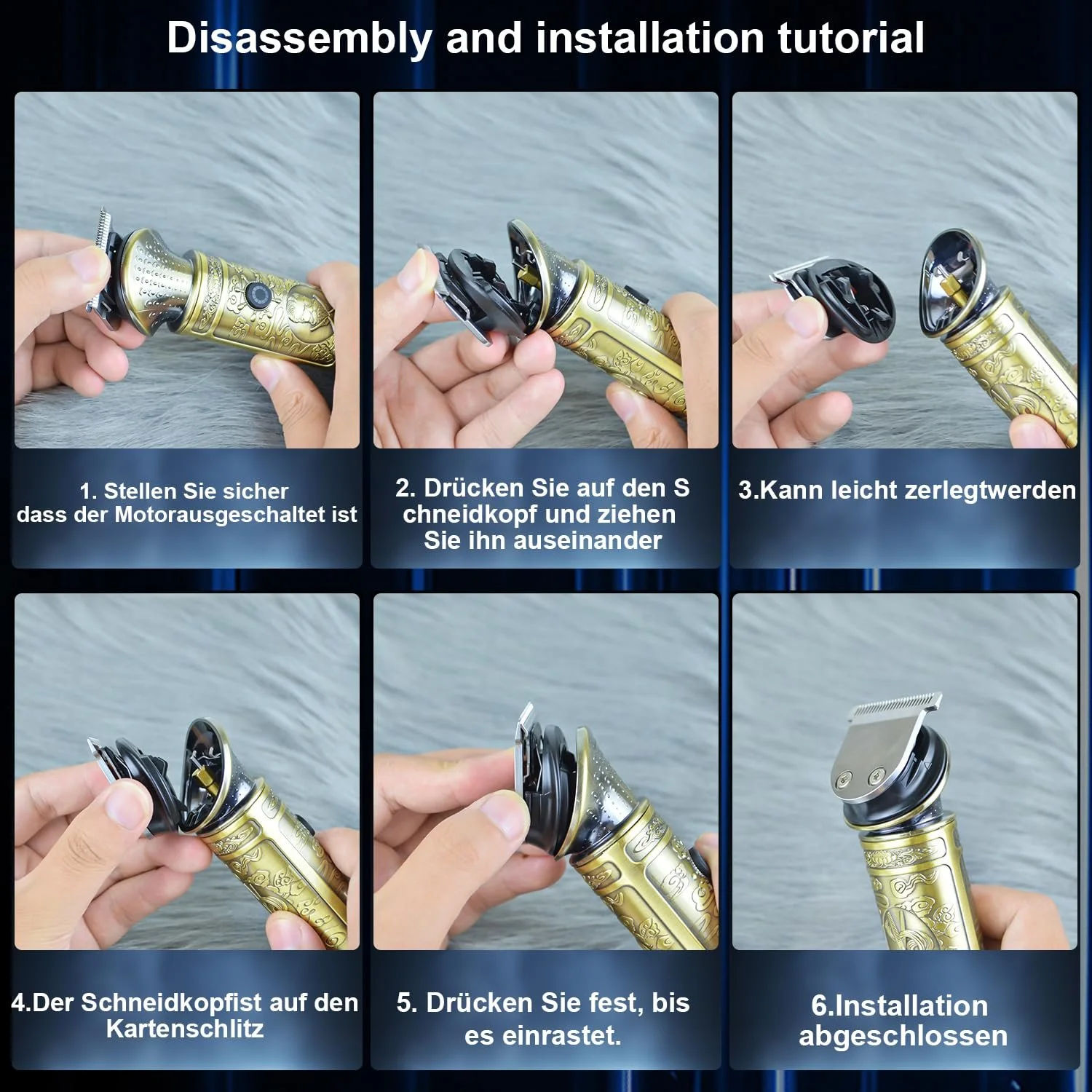 Disassembly and installation tutorial

1. Stellen Sie sicher dass der Motorausgeschaltet ist

2. Drücken Sie auf den S chneidkopf und ziehen Sie ihn auseinander

3.Kann leicht zerlegtwerden

4.Der Schneidkopfist auf den Kartenschlitz

5. Drücken Sie fest, bis es einrastet.

6.Installation abgeschlossen