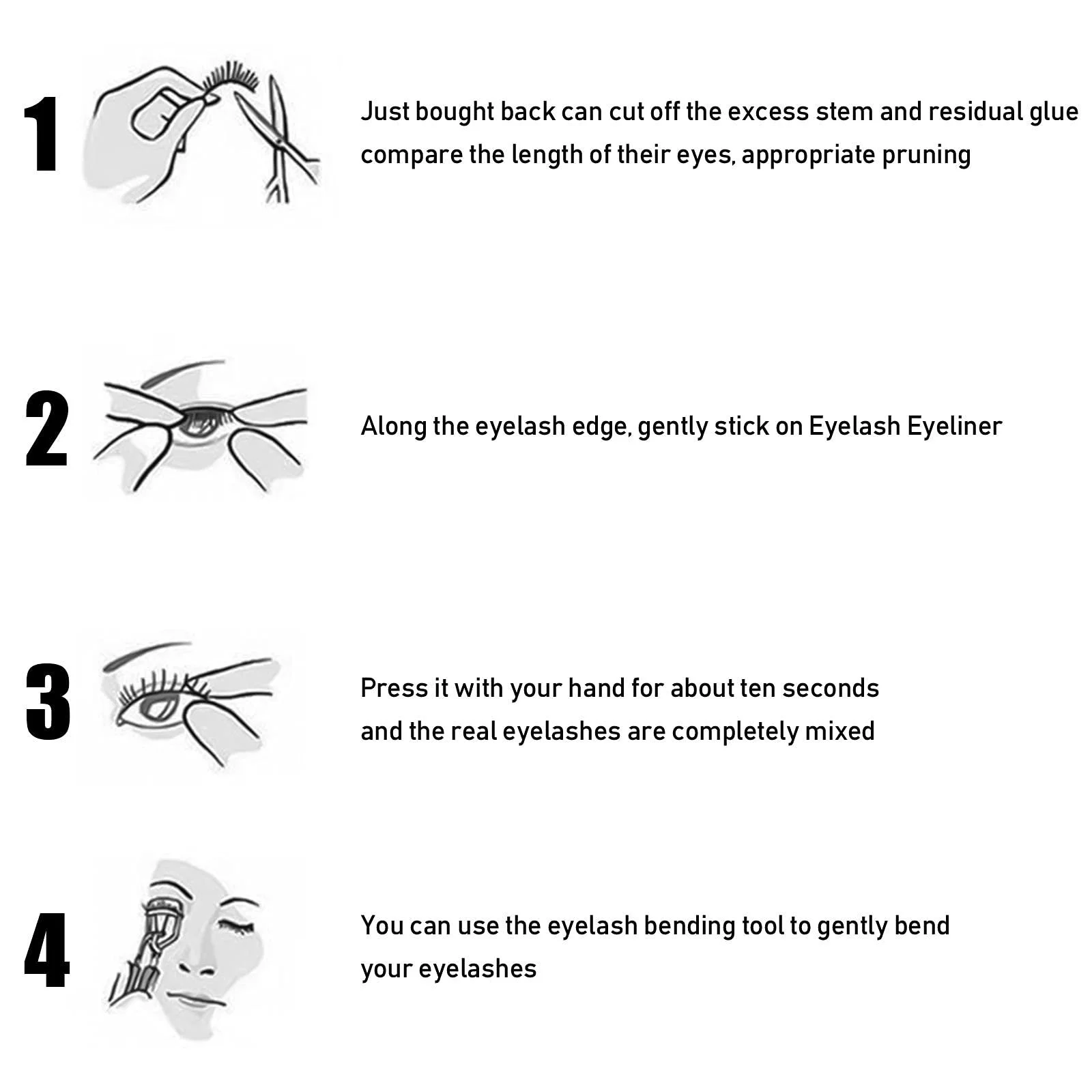 1

Just bought back can cut off the excess stem and residual glue compare the length of their eyes, appropriate pruning

2

Along the eyelash edge, gently stick on Eyelash Eyeliner

3

Press it with your hand for about ten seconds and the real eyelashes are completely mixed

4

You can use the eyelash bending tool to gently bend your eyelashes