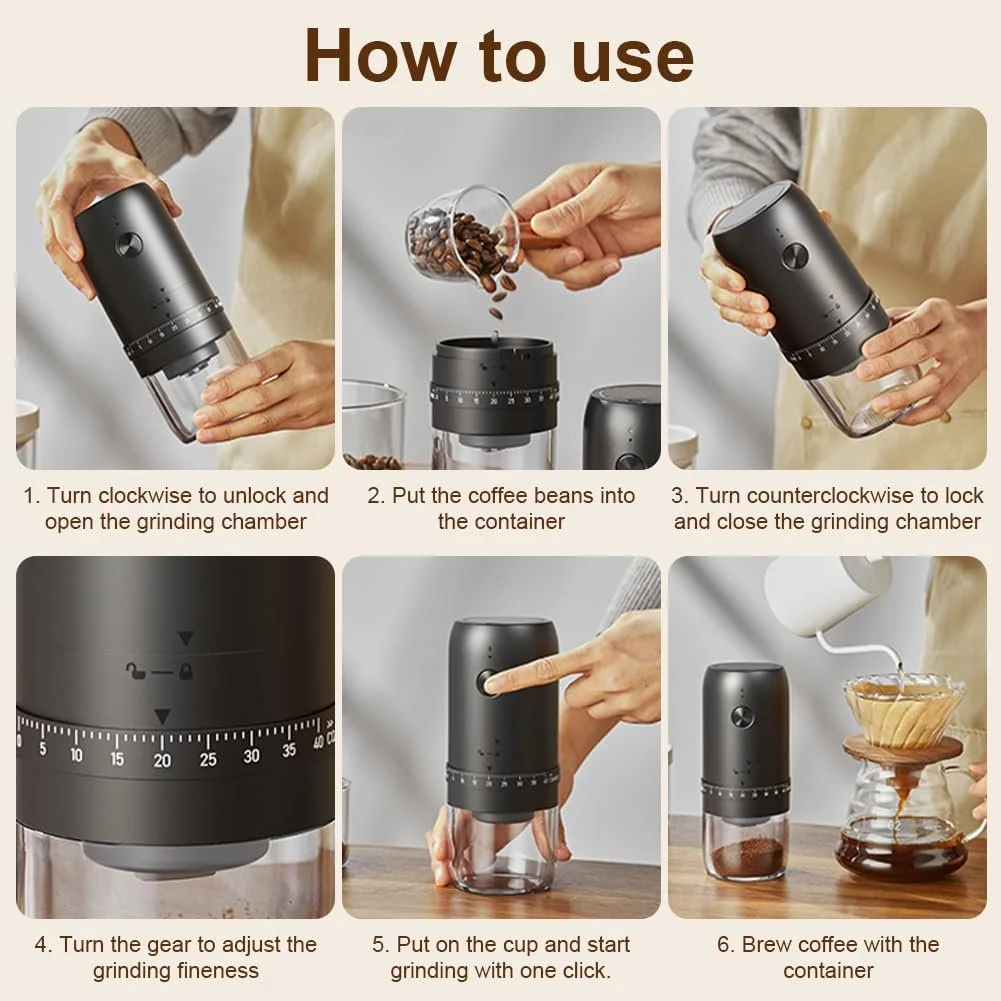 How to use

1. Turn clockwise to unlock and open the grinding chamber

2. Put the coffee beans into the container

3. Turn counterclockwise to lock and close the grinding chamber

0 5 10 15 20 25 30 35 40

4. Turn the gear to adjust the grinding fineness

5. Put on the cup and start grinding with one click.

6. Brew coffee with the container