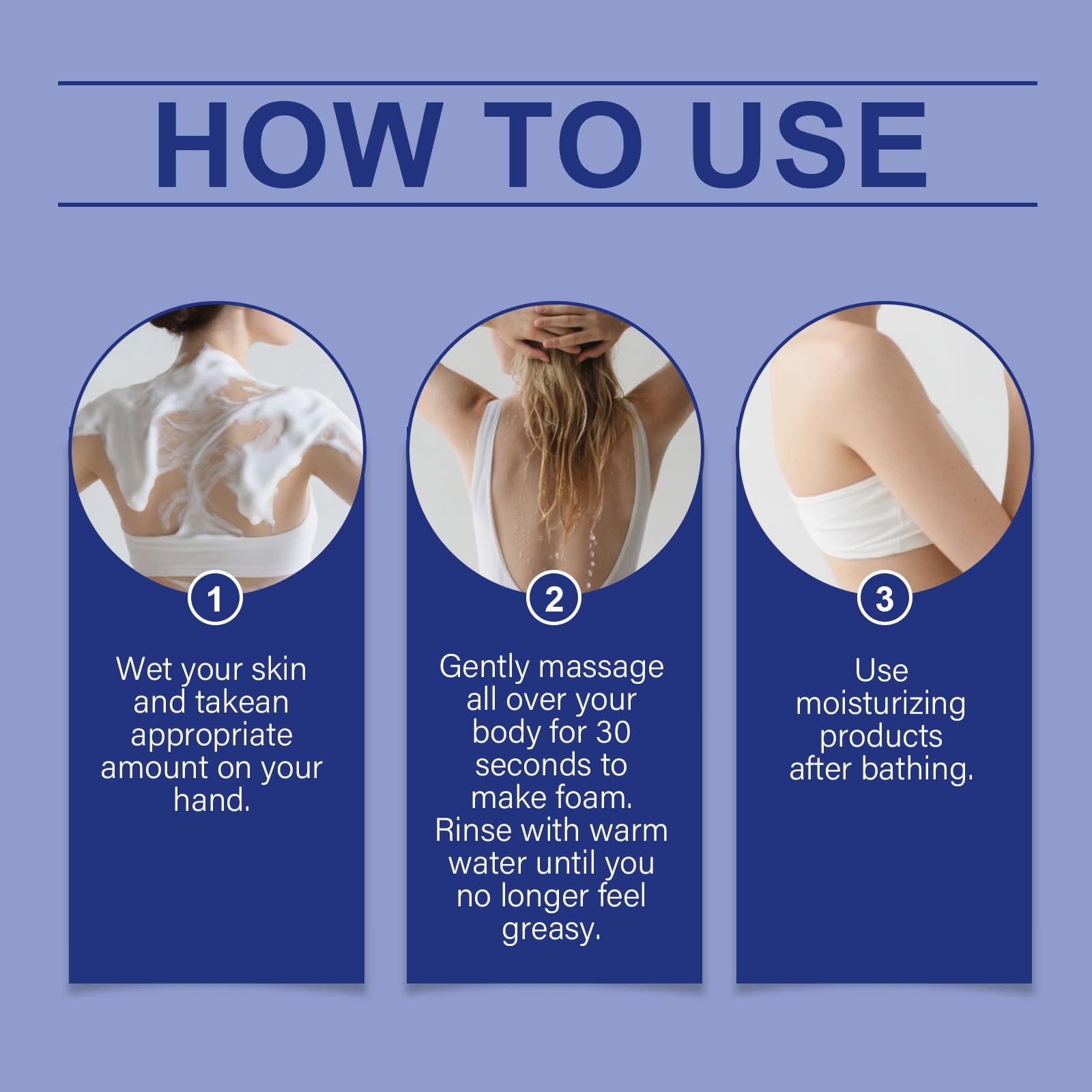 HOW TO USE

1

Wet your skin and takean appropriate amount on your hand.

2

Gently massage all over your body for 30 seconds to make foam. Rinse with warm water until you no longer feel greasy.

3

Use moisturizing products after bathing.