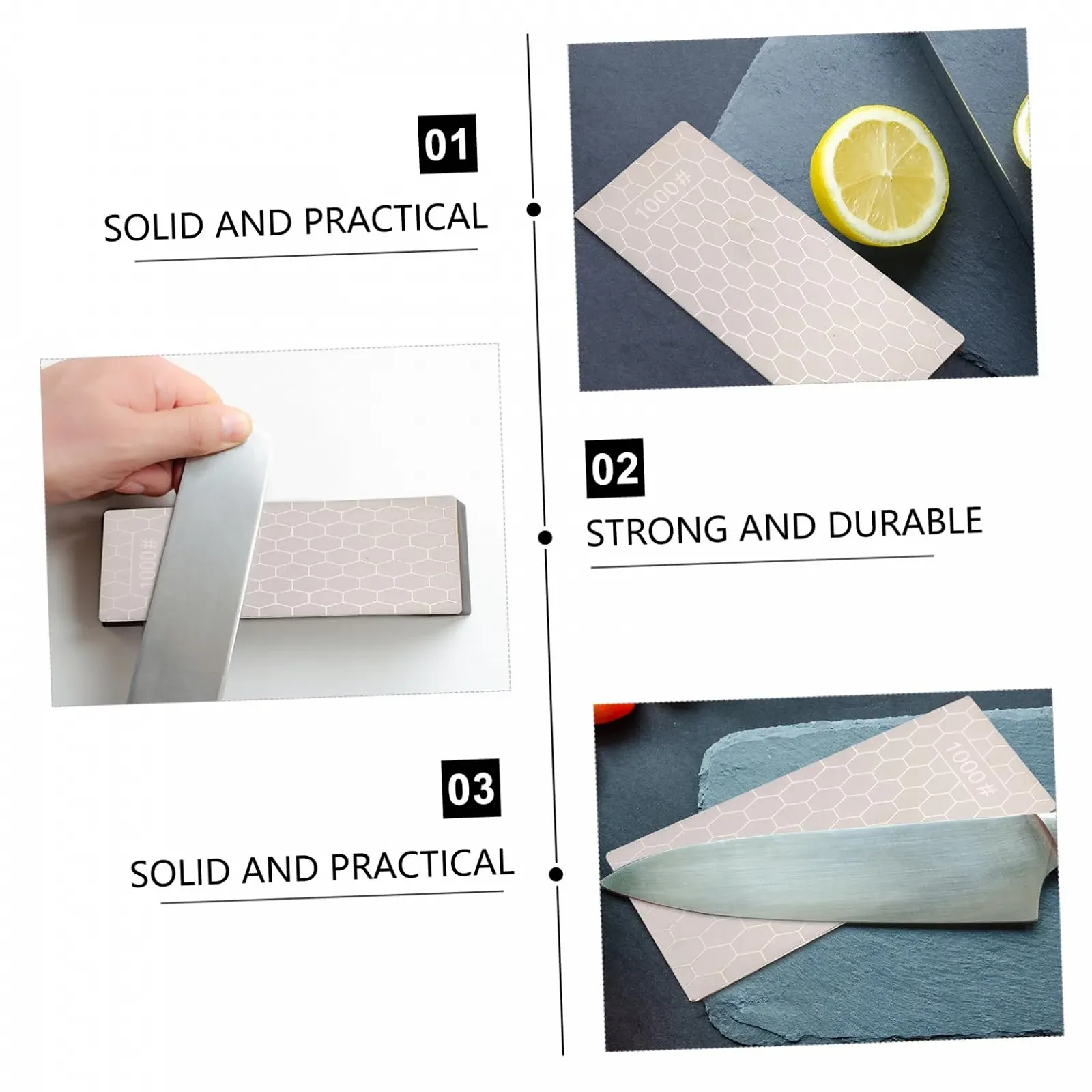 01

SOLID AND PRACTICAL

1000#

1000#

02

STRONG AND DURABLE

03

SOLID AND PRACTICAL

1000#