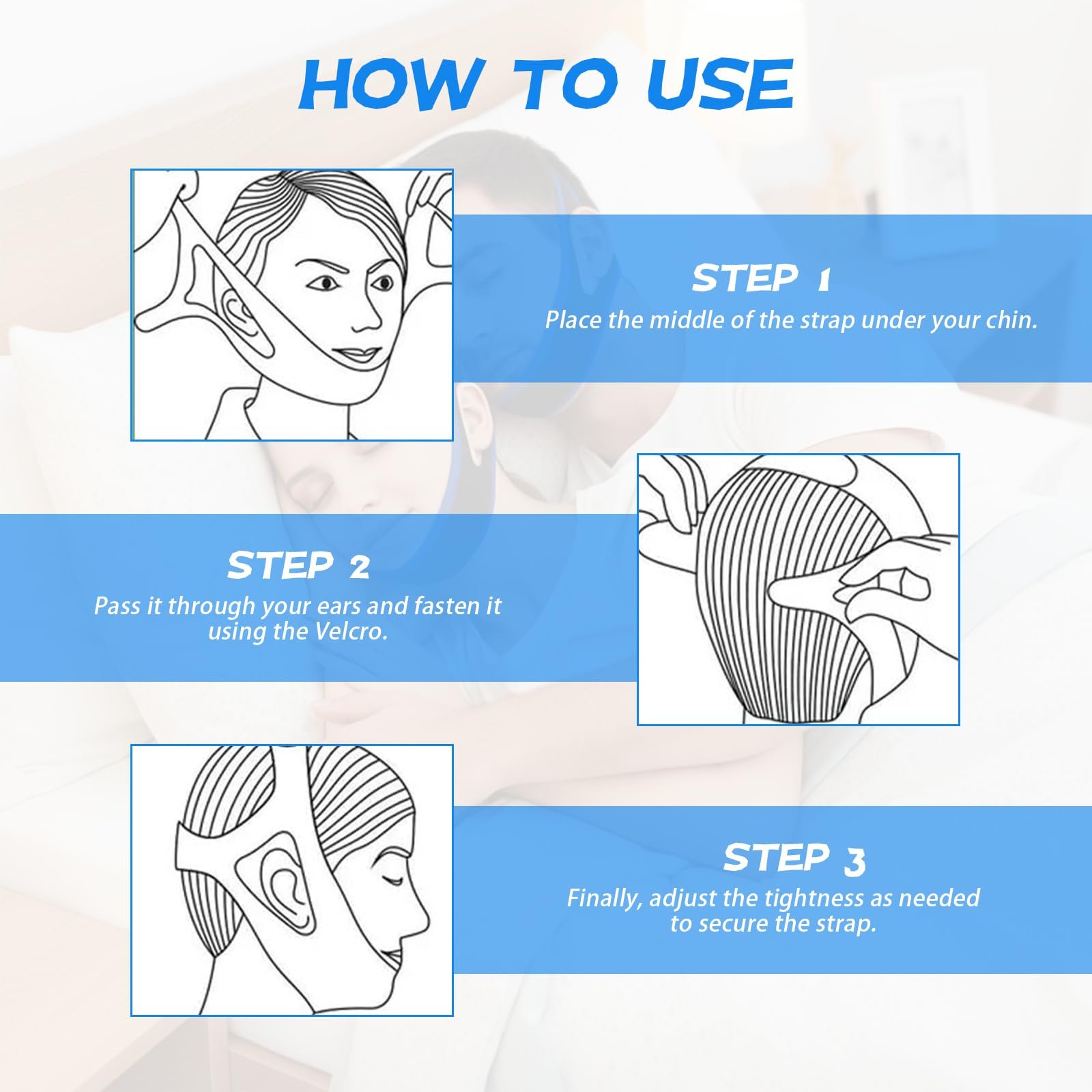 HOW TO USE

STEP 1
Place the middle of the strap under your chin.

STEP 2
Pass it through your ears and fasten it using the Velcro.

STEP 3
Finally, adjust the tightness as needed to secure the strap.